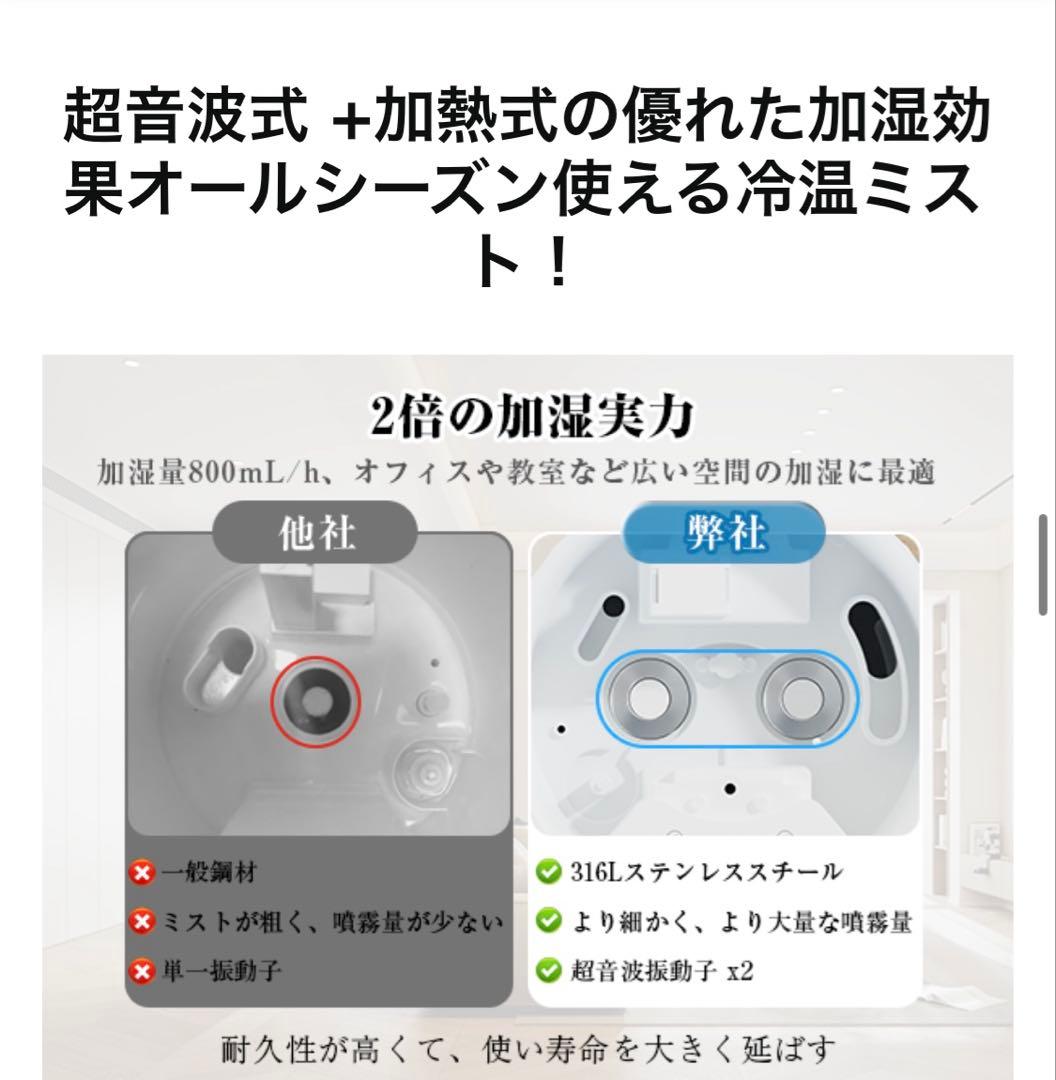 超音波式 +加熱式の優れた加湿効果オールシーズン使える冷温ミスト！

2倍の加湿実力

加湿量800mL/h、オフィスや教室など広い空間の加湿に最適

他社

一般鋼材
ミストが粗く、噴霧量が少ない
単一振動子

弊社

316Lステンレススチール
より細かく、より大量な噴霧量
超音波振動子 x2

耐久性が高くて、使い寿命を大きく延ばす