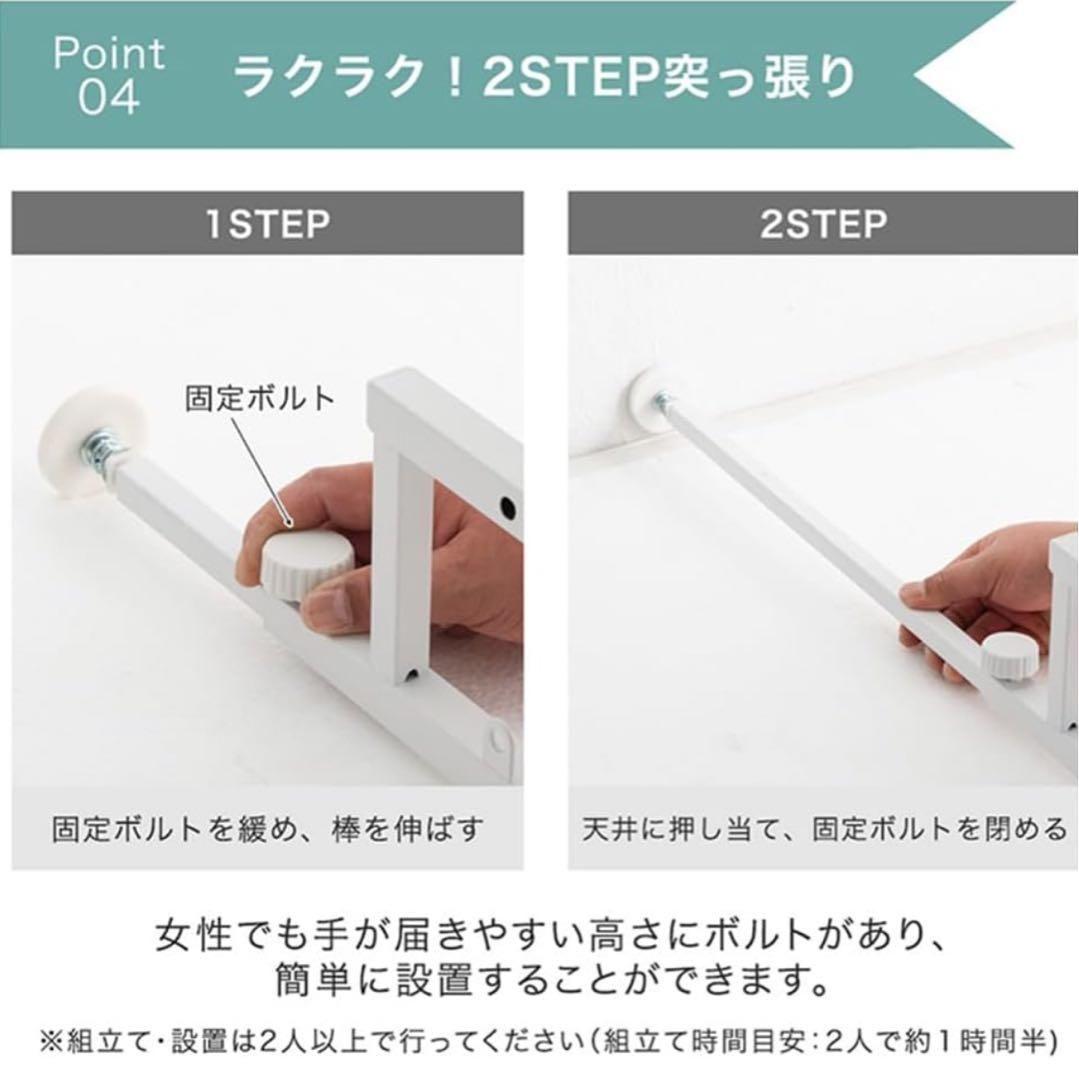 Point 04

ラクラク！2STEP突っ張り

1STEP

固定ボルト

固定ボルトを緩め、棒を伸ばす

2STEP

天井に押し当て、固定ボルトを閉める

女性でも手が届きやすい高さにボルトがあり、簡単に設置することができます。

※組立て・設置は2人以上で行ってください（組立て時間目安：2人で約1時間半）