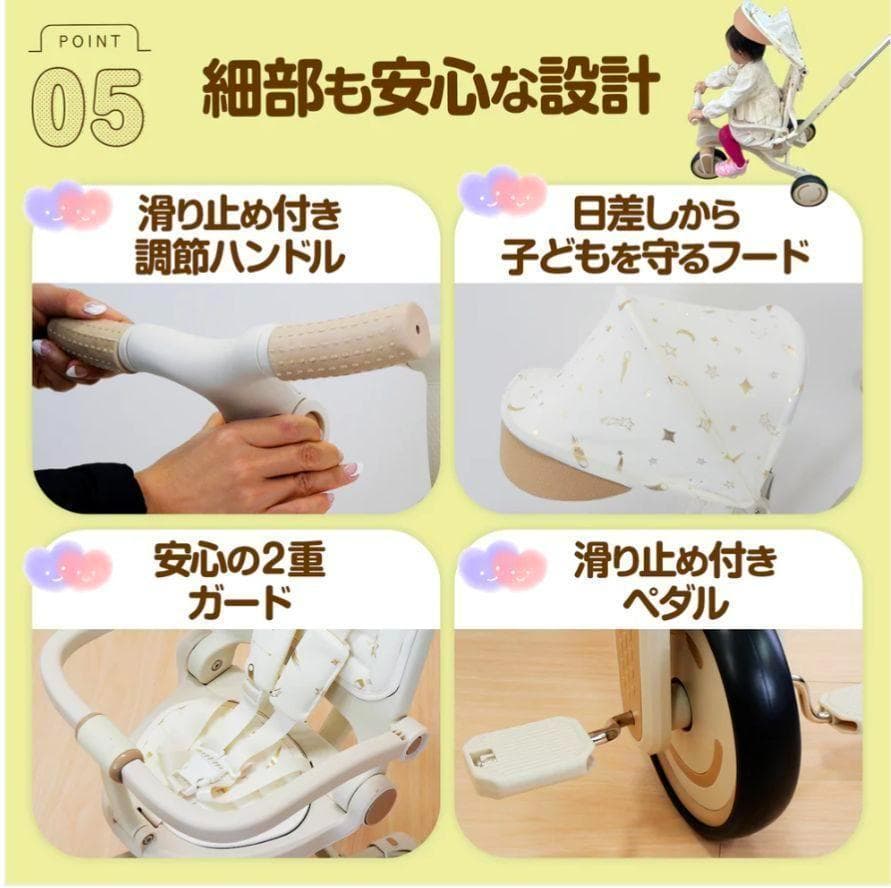 POINT
05
細部も安心な設計

滑り止め付き
調節ハンドル

日差しから
子どもを守るフード

安心の2重
ガード

滑り止め付き
ペダル