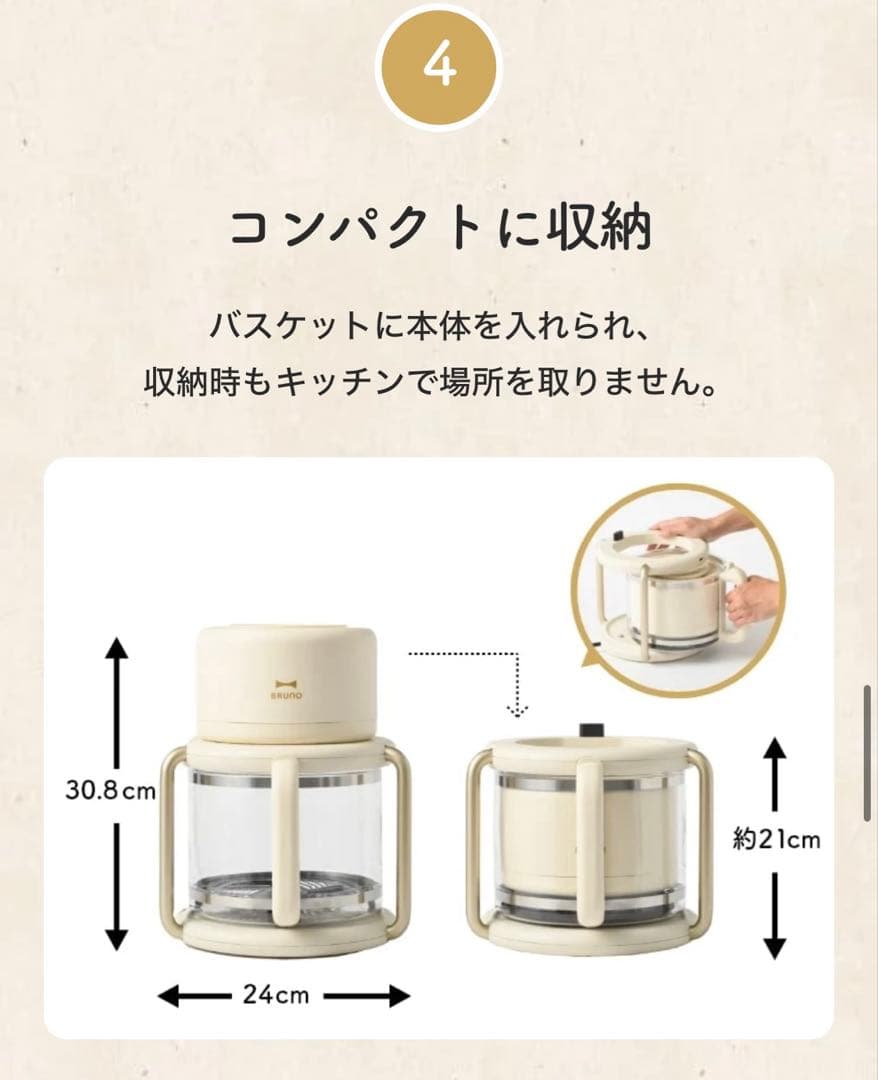 4

コンパクトに収納

バスケットに本体を入れられ、
収納時もキッチンで場所を取りません。

BRUNO

30.8cm

24cm

約21cm