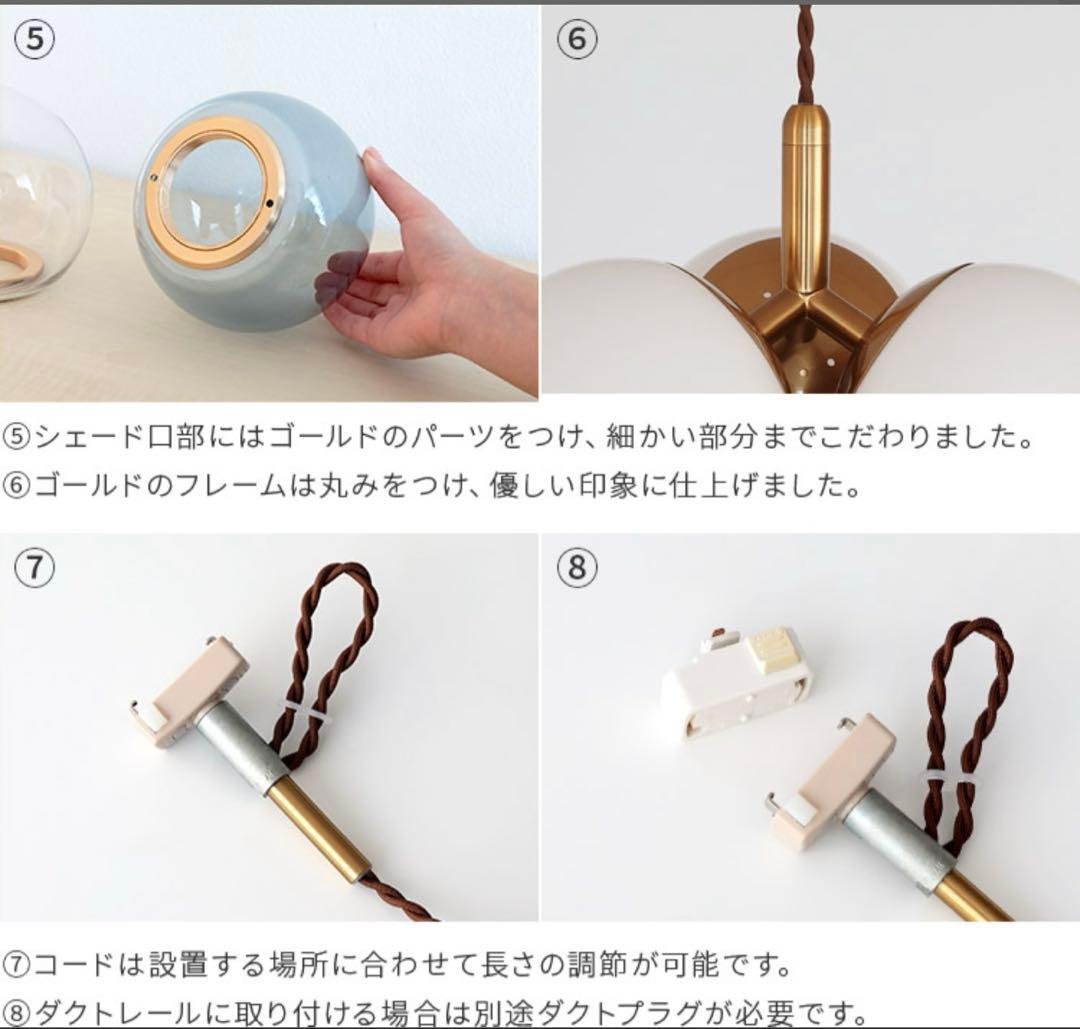 ⑤

⑥

⑤シェード口部にはゴールドのパーツをつけ、細かい部分までこだわりました。
⑥ゴールドのフレームは丸みをつけ、優しい印象に仕上げました。

⑦

⑧

⑦コードは設置する場所に合わせて長さの調節が可能です。
⑧ダクトレールに取り付ける場合は別途ダクトプラグが必要です。