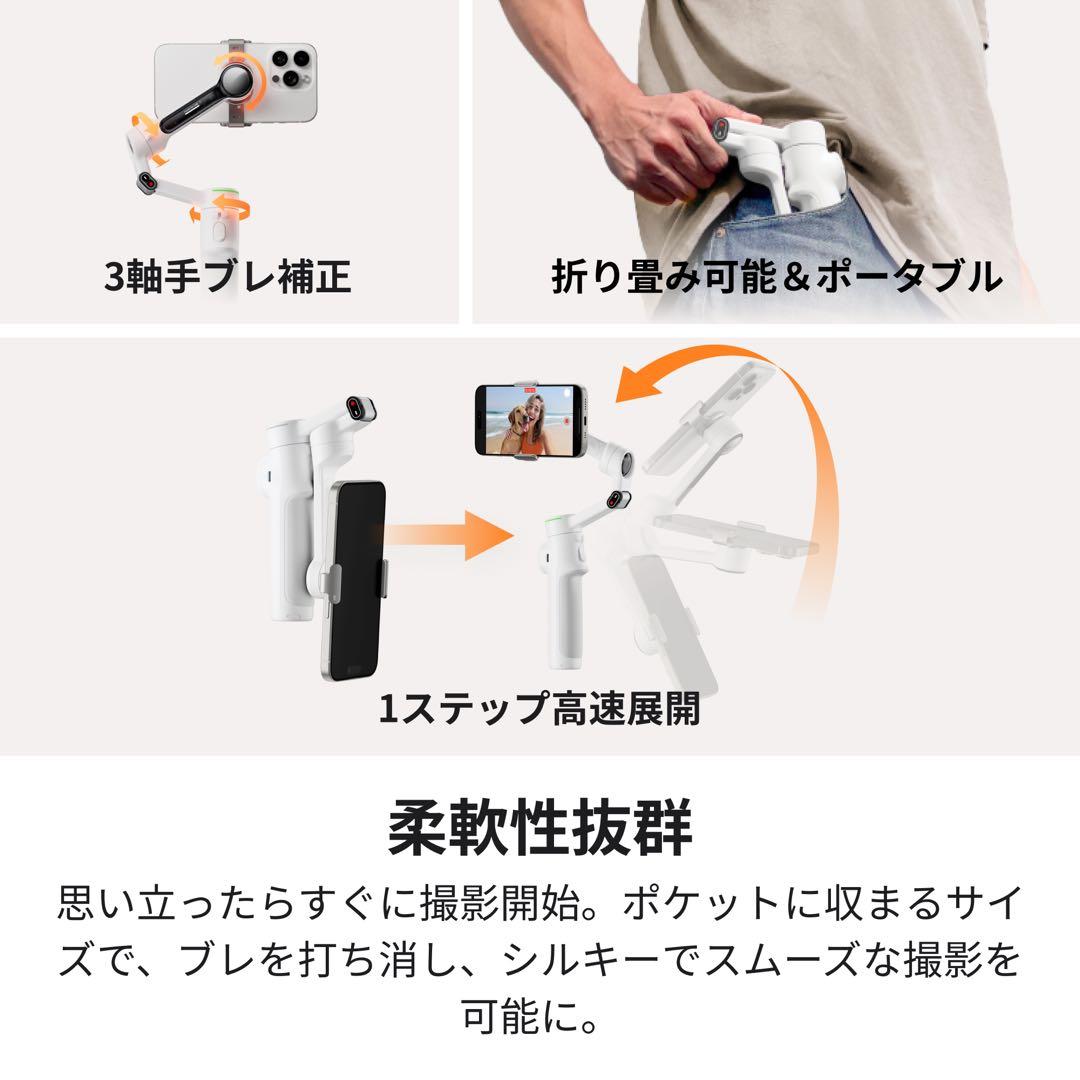 3軸手ブレ補正

折り畳み可能＆ポータブル

1ステップ高速展開

柔軟性抜群

思い立ったらすぐに撮影開始。ポケットに収まるサイズで、ブレを打ち消し、シルキーでスムーズな撮影を可能に。