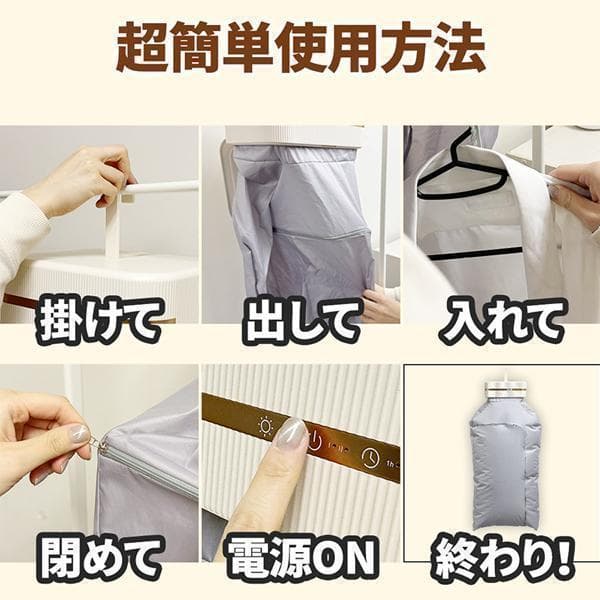 超簡単使用方法

掛けて

出して

入れて

閉めて

電源ON

終わり!