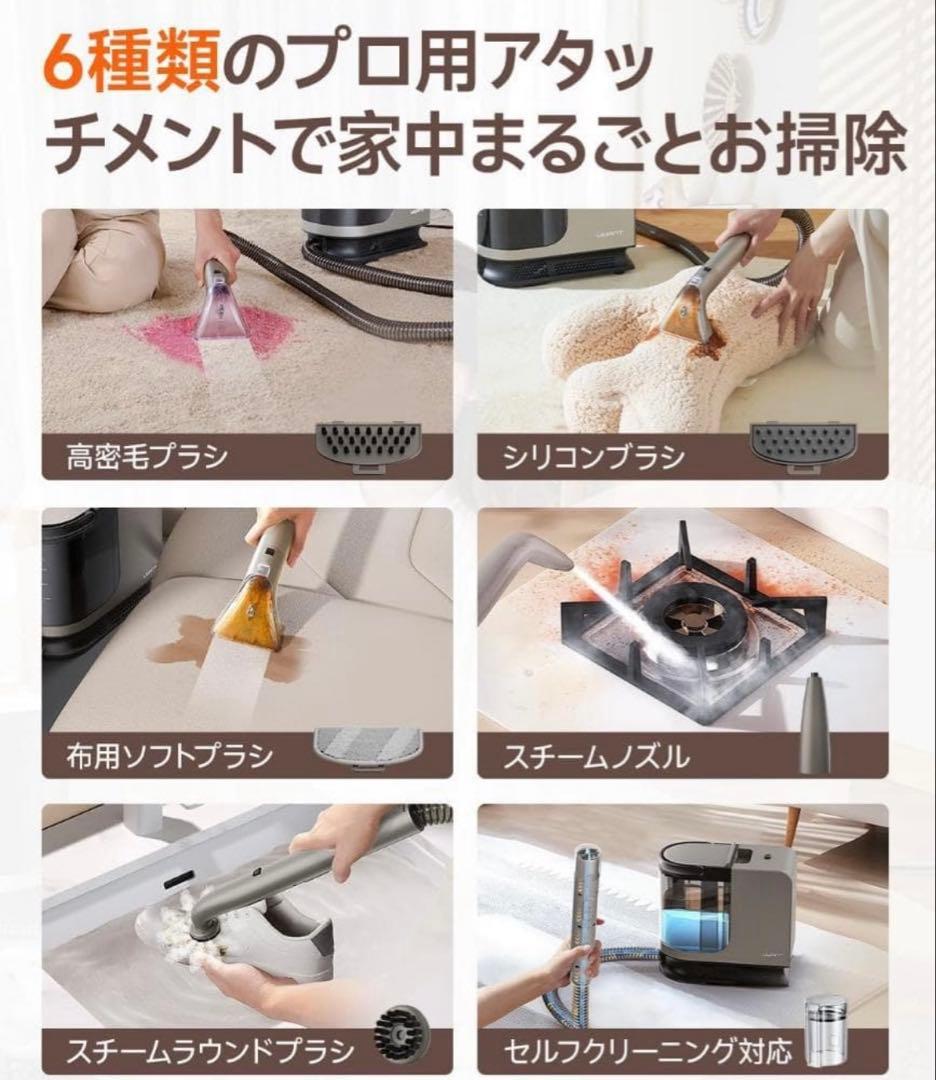 6種類のプロ用アタッチメントで家中まるごとお掃除

高密毛ブラシ

シリコンブラシ

布用ソフトブラシ

スチームノズル

スチームラウンドブラシ

セルフクリーニング対応