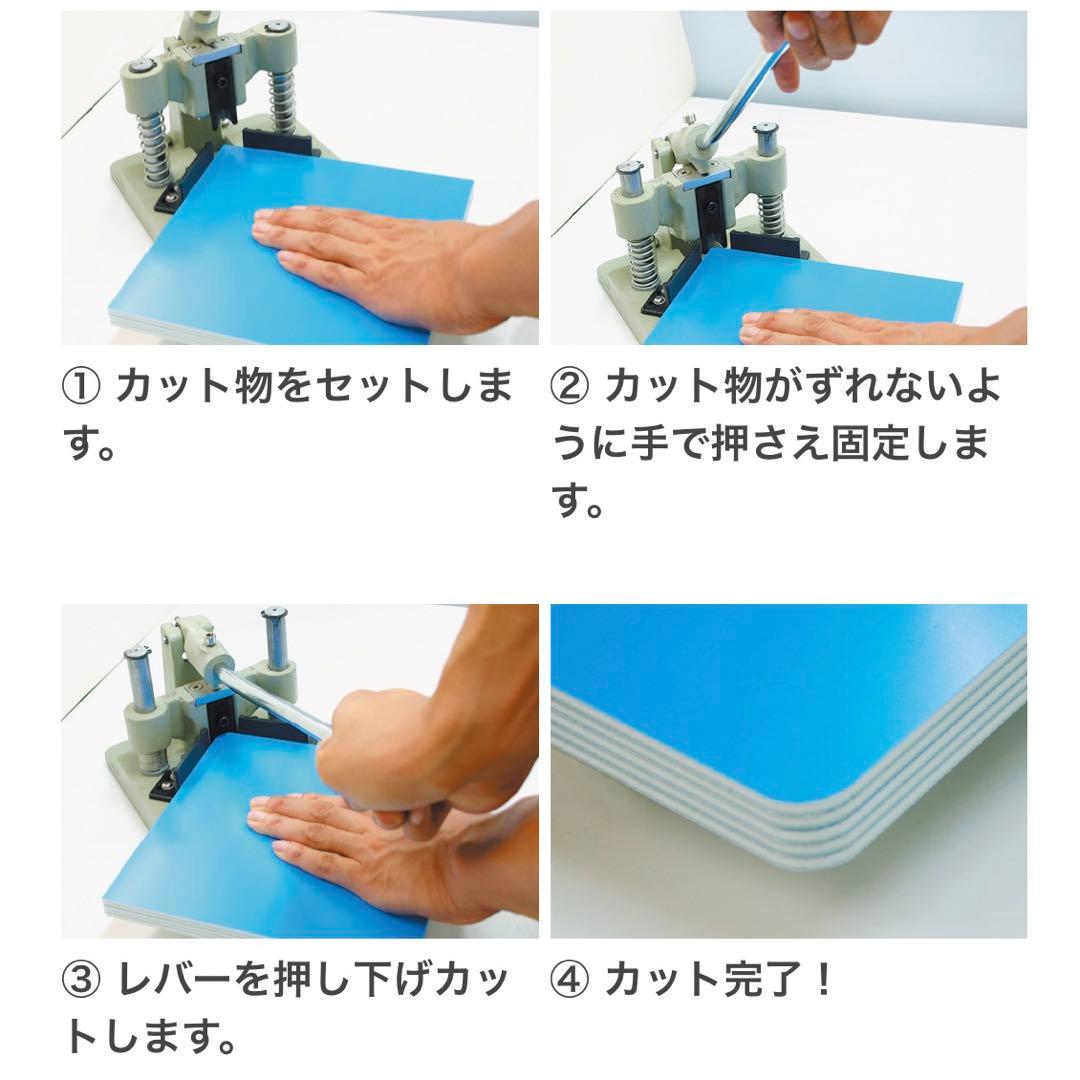 ① カット物をセットします。

② カット物がずれないように手で押さえ固定します。

③ レバーを押し下げカットします。

④ カット完了！