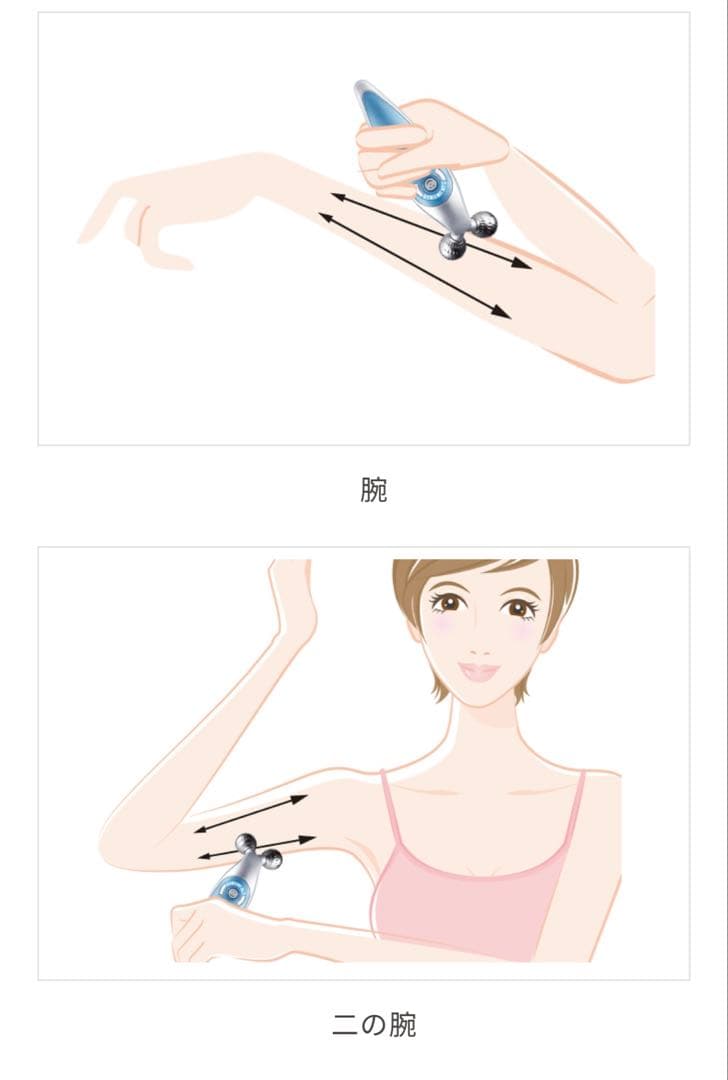 腕

二の腕