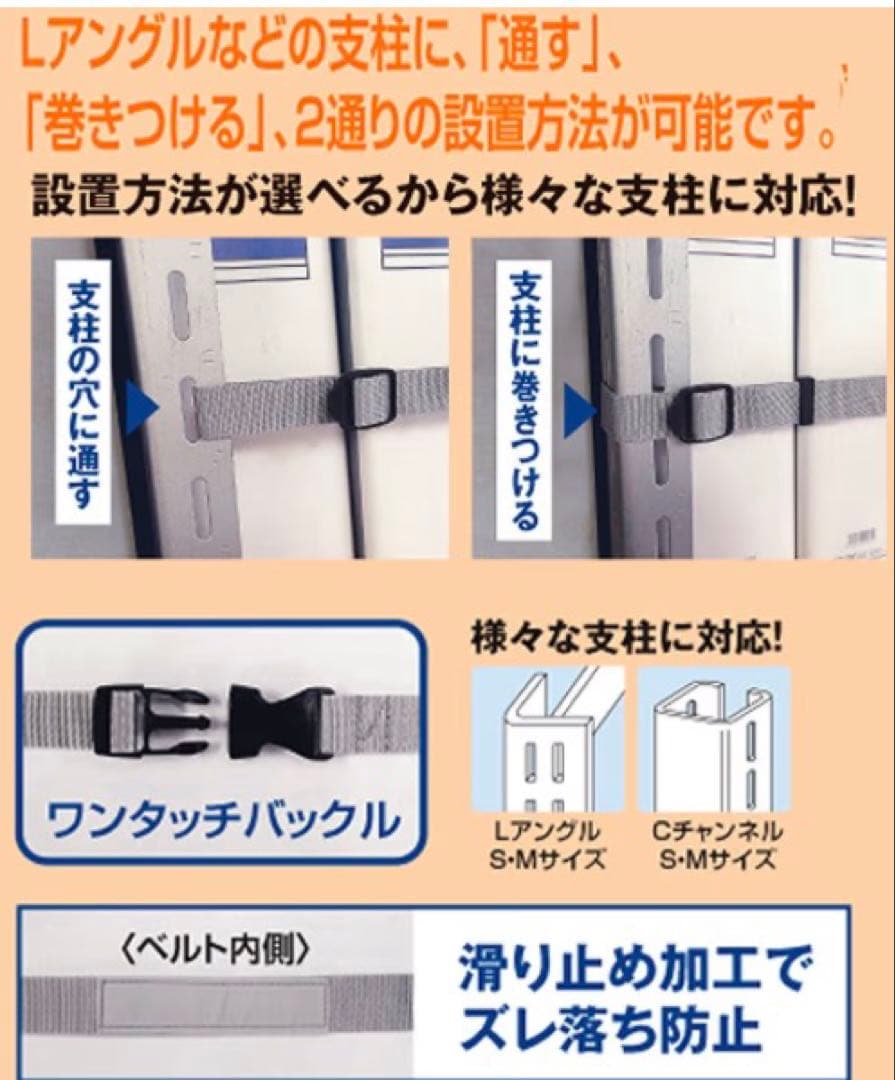 Lアングルなどの支柱に、「通す」、「巻きつける」、2通りの設置方法が可能です。

設置方法が選べるから様々な支柱に対応!

支柱の穴に通す

支柱に巻きつける

ワンタッチバックル

様々な支柱に対応!

Lアングル
S･Mサイズ

Cチャンネル
S･Mサイズ

〈ベルト内側〉

滑り止め加工でズレ落ち防止