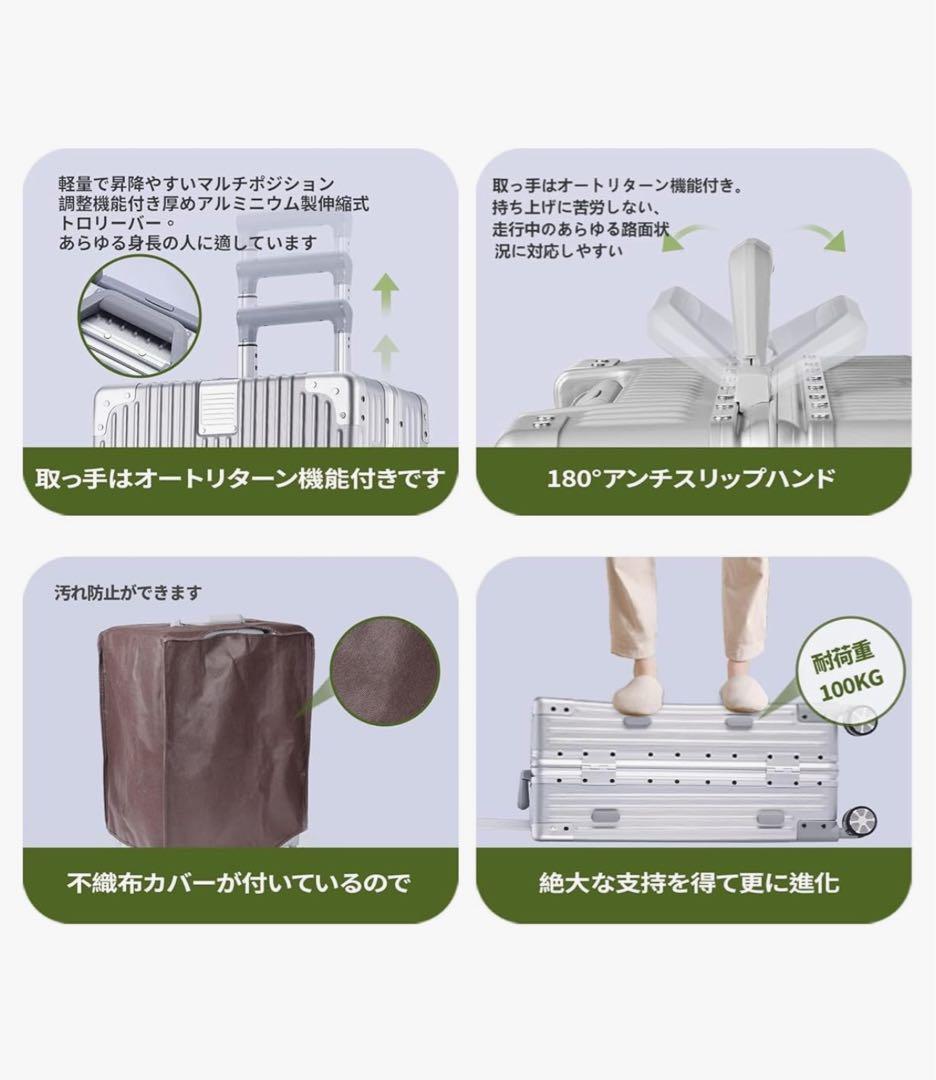 軽量で昇降やすいマルチポジション調整機能付き厚めアルミニウム製伸縮式トロリーバー。
あらゆる身長の人に適しています

取っ手はオートリターン機能付きです

取っ手はオートリターン機能付き。
持ち上げに苦労しない、
走行中のあらゆる路面状況に対応しやすい

180°アンチスリップハンド

汚れ防止ができます

不織布カバーが付いているので

耐荷重
100KG

絶大な支持を得て更に進化