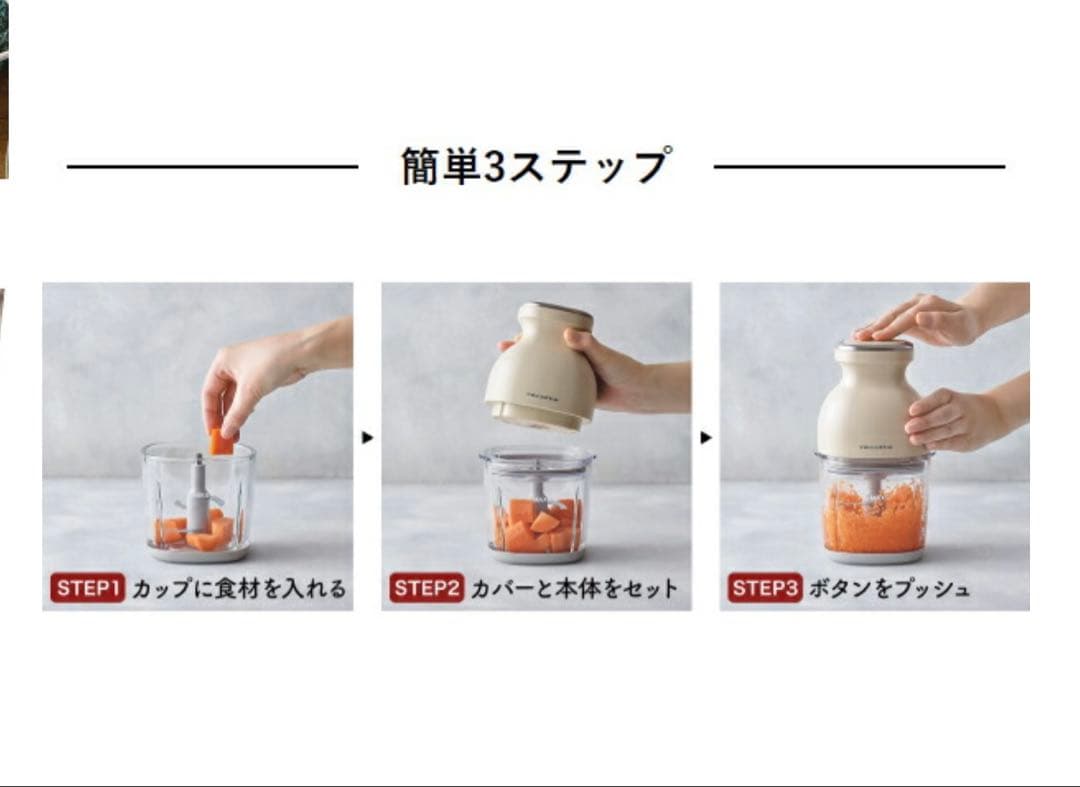 簡単3ステップ

STEP1 カップに食材を入れる

STEP2 カバーと本体をセット

STEP3 ボタンをプッシュ