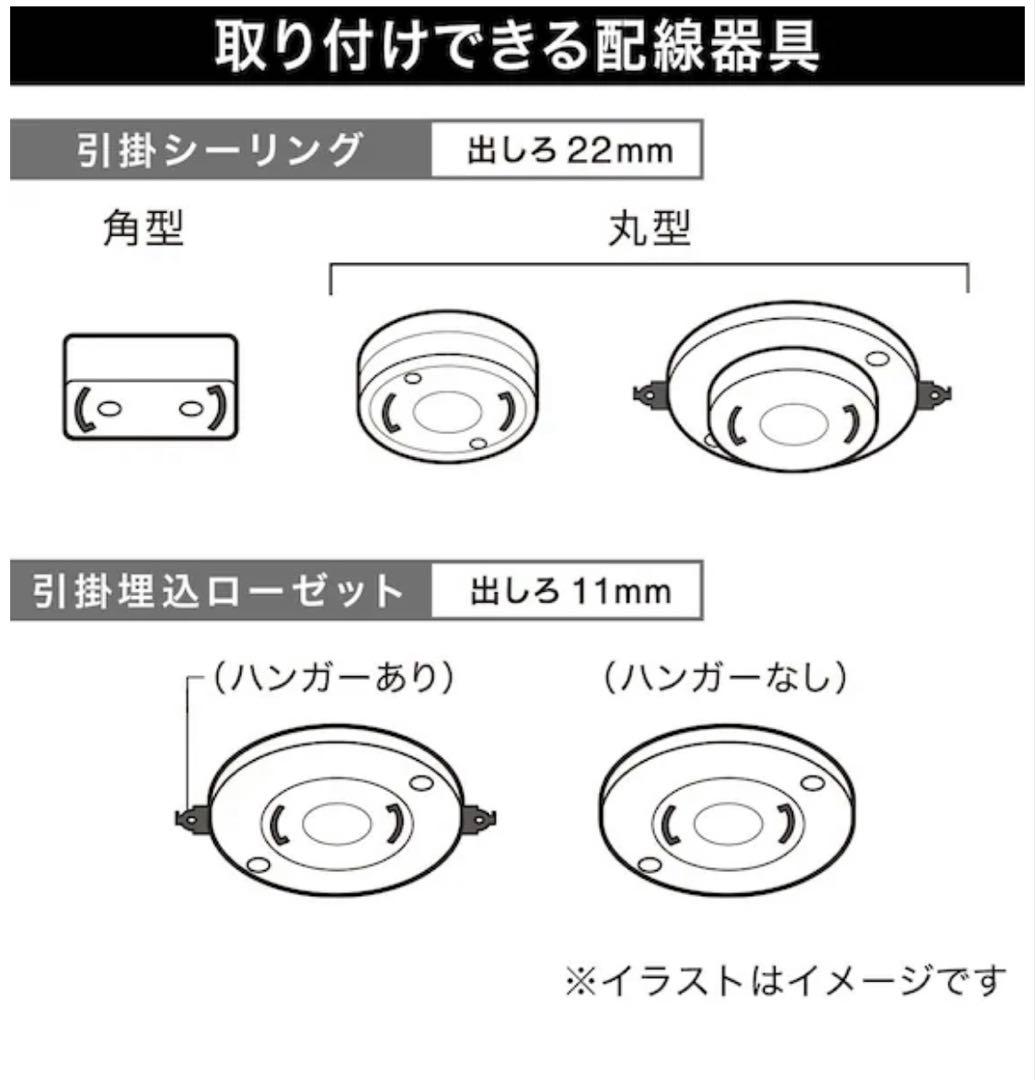 取り付けできる配線器具

引掛シーリング 出しろ22mm

角型

丸型

引掛埋込ローゼット 出しろ11mm

(ハンガーあり)

(ハンガーなし)

※イラストはイメージです