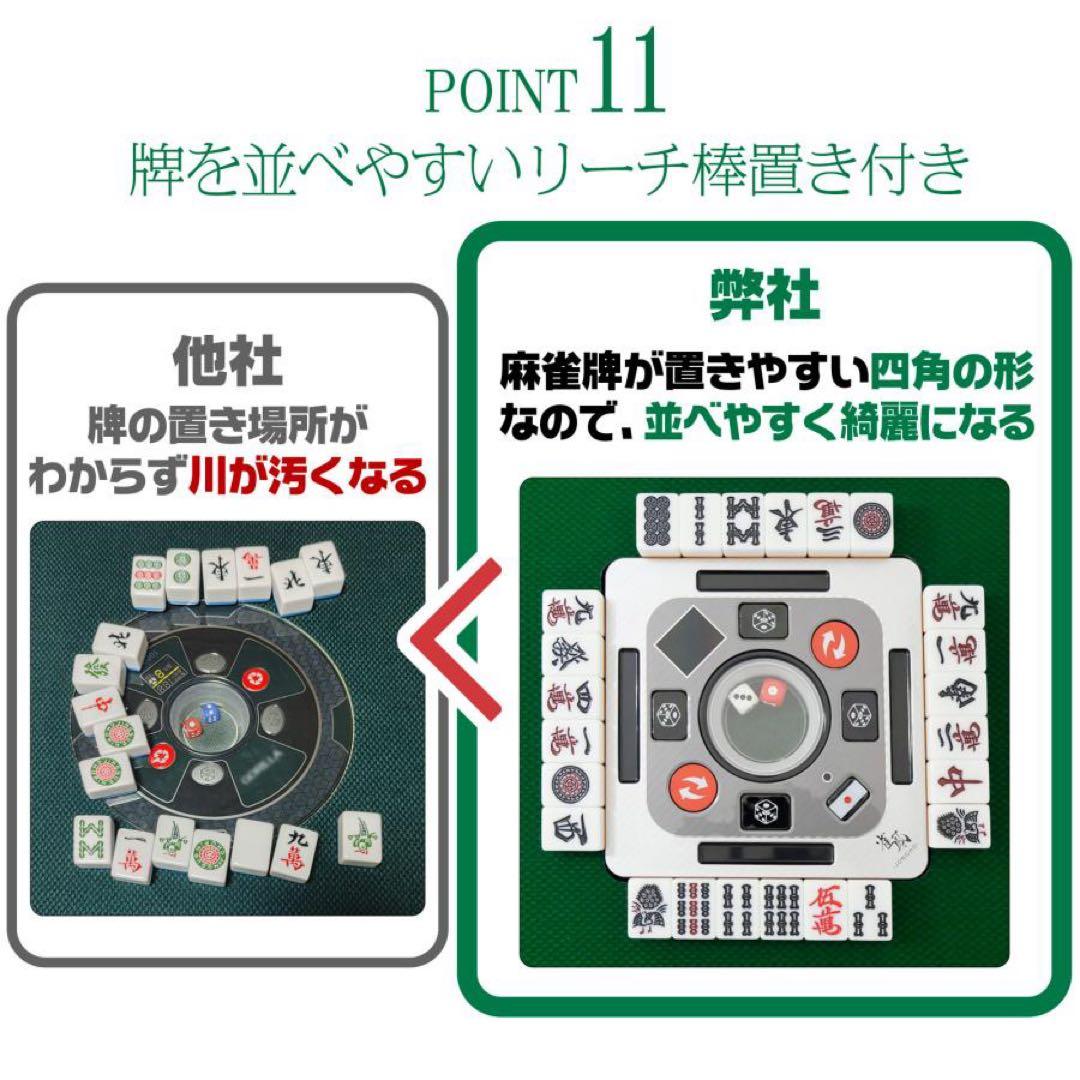 POINT 11
牌を並べやすいリーチ棒置き付き

他社
牌の置き場所がわからず川が汚くなる

弊社
麻雀牌が置きやすい四角の形なので、並べやすく綺麗になる