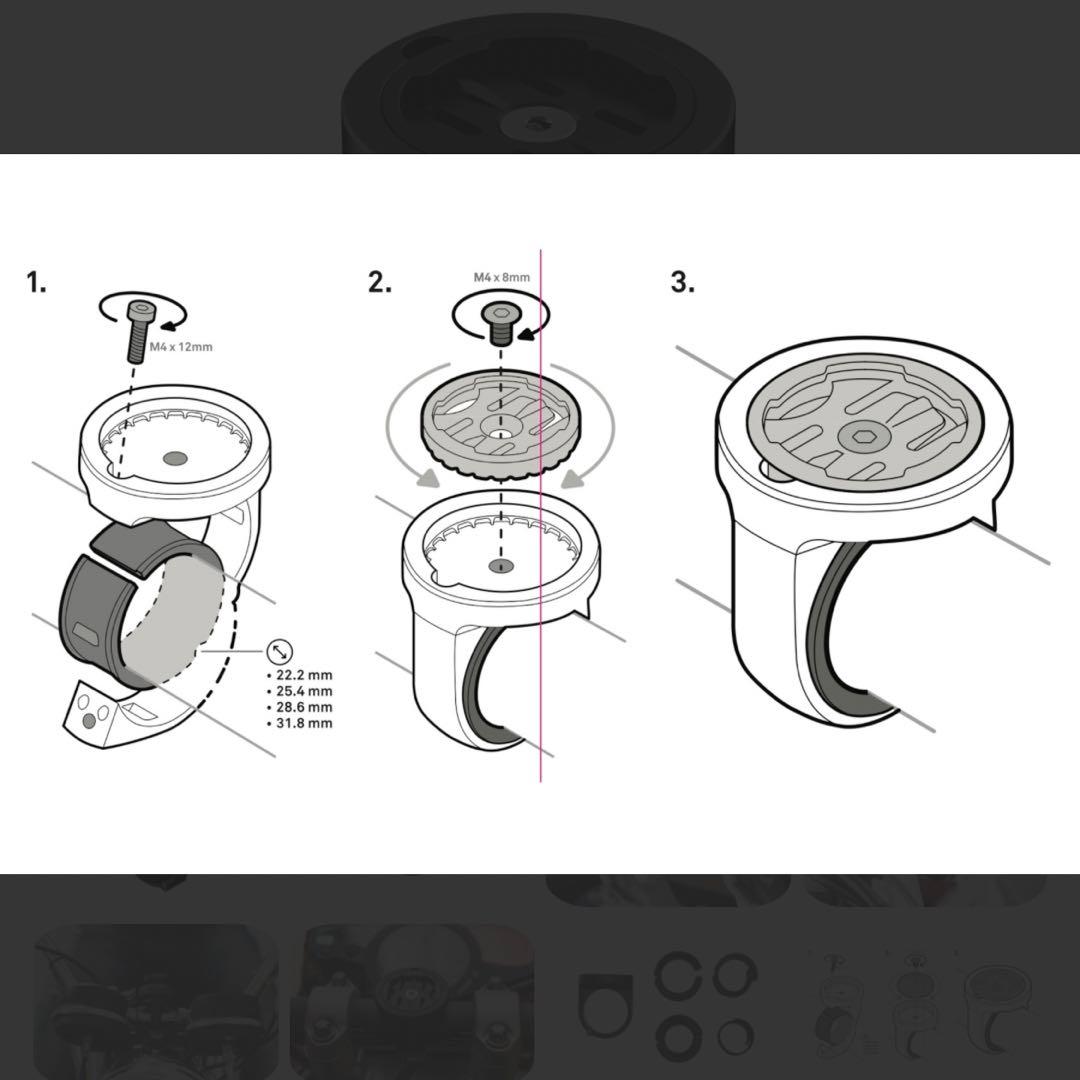 1.

M4 x 12mm

• 22.2 mm
• 25.4 mm
• 28.6 mm
• 31.8 mm

2.

M4 x 8mm

3.