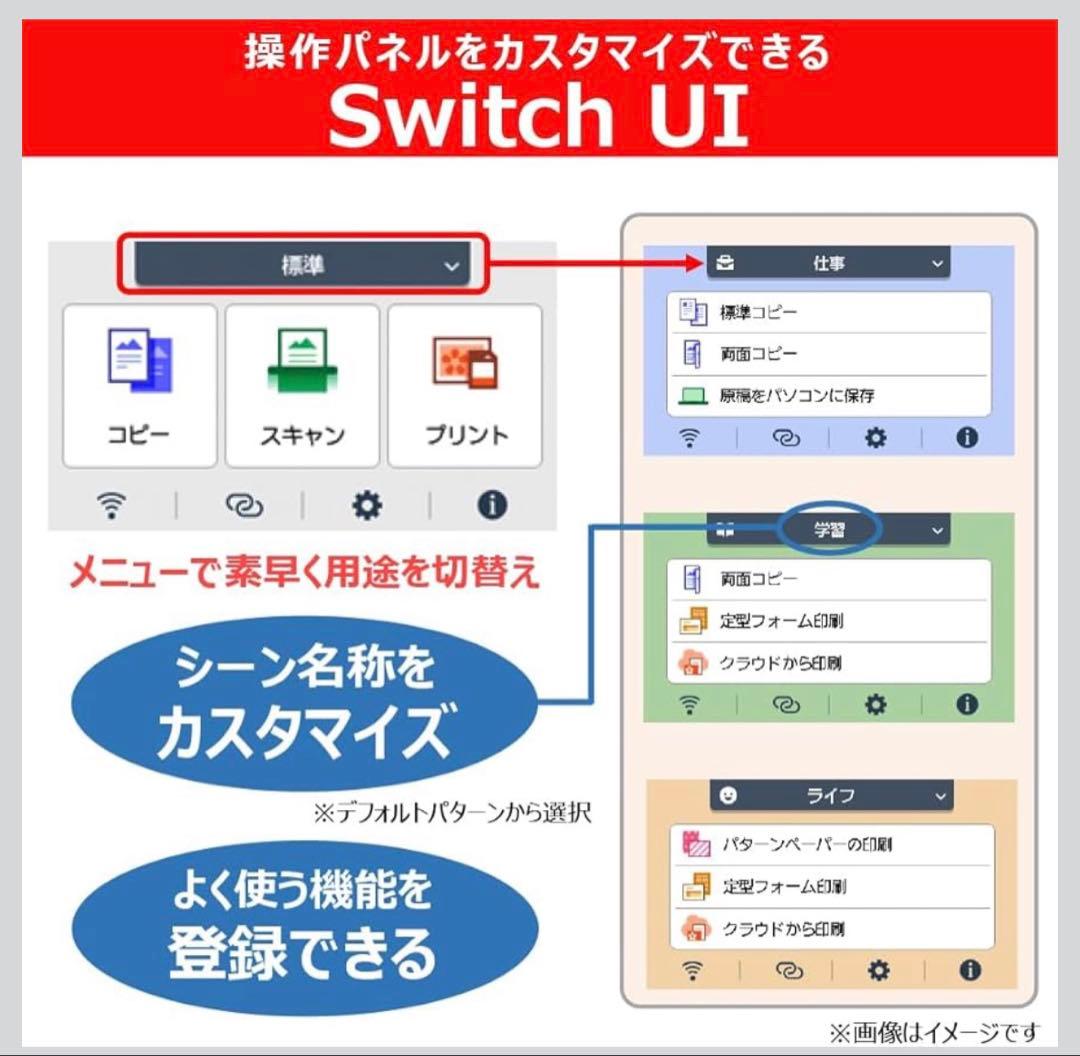 操作パネルをカスタマイズできる
Switch UI

標準

コピー

スキャン

プリント

メニューで素早く用途を切替え

シーン名称をカスタマイズ

※デフォルトパターンから選択

よく使う機能を登録できる

仕事

標準コピー

両面コピー

原稿をパソコンに保存

学習

両面コピー

定型フォーム印刷

クラウドから印刷

ライフ

パターンペーパーの印刷

定型フォーム印刷

クラウドから印刷

※画像はイメージです