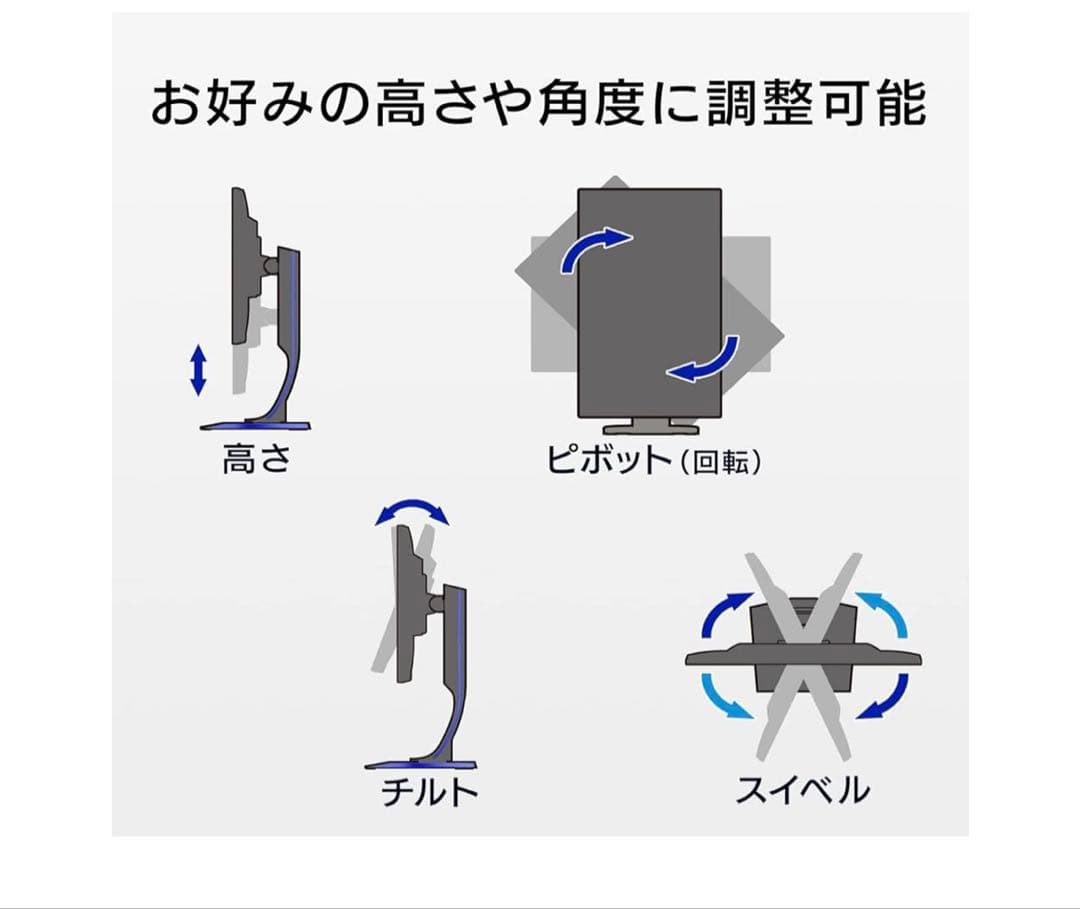 お好みの高さや角度に調整可能

高さ

ピボット(回転)

チルト

スイベル