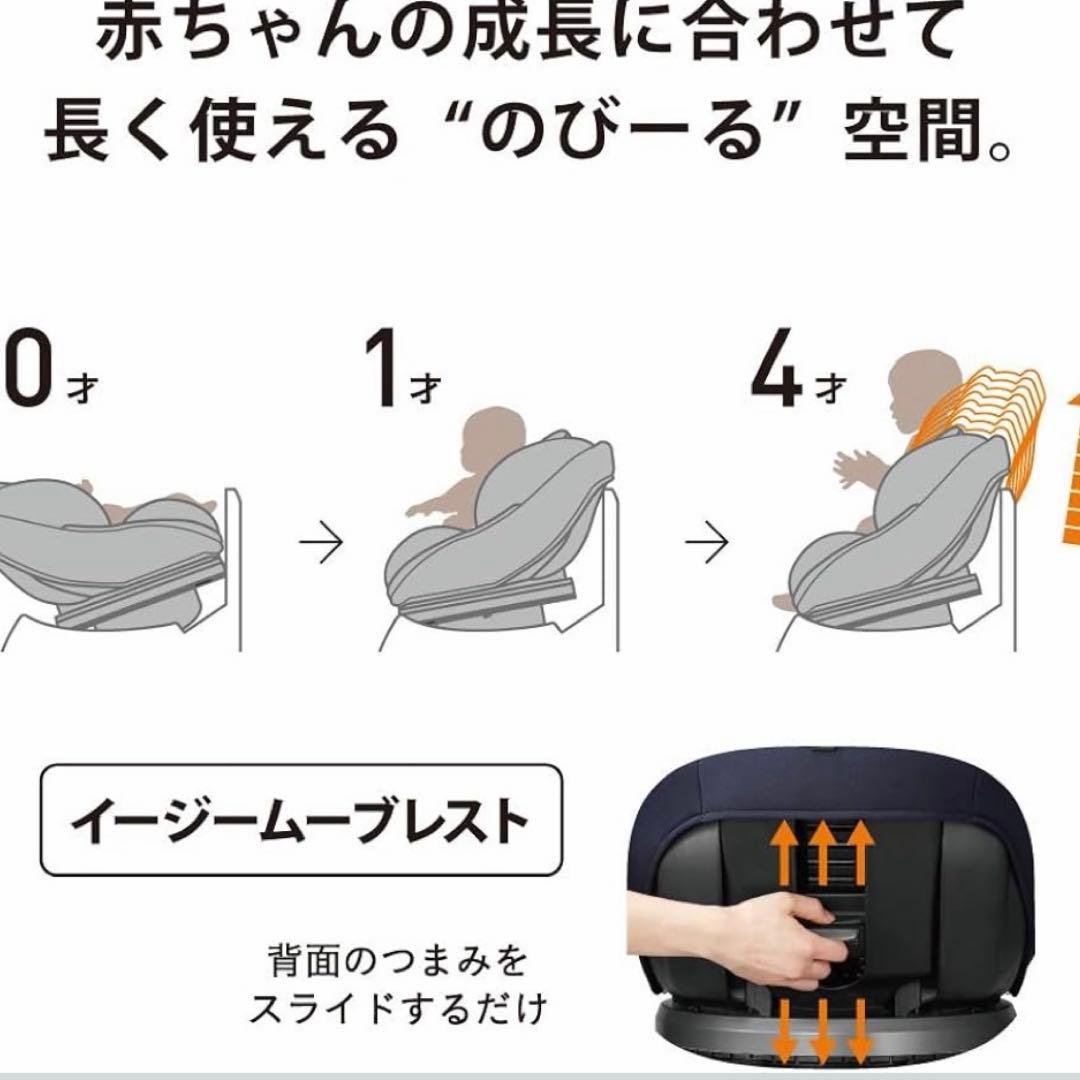 赤ちゃんの成長に合わせて
長く使える“のびーる”空間。

0才 → 1才 → 4才

イージームーブレスト

背面のつまみを
スライドするだけ