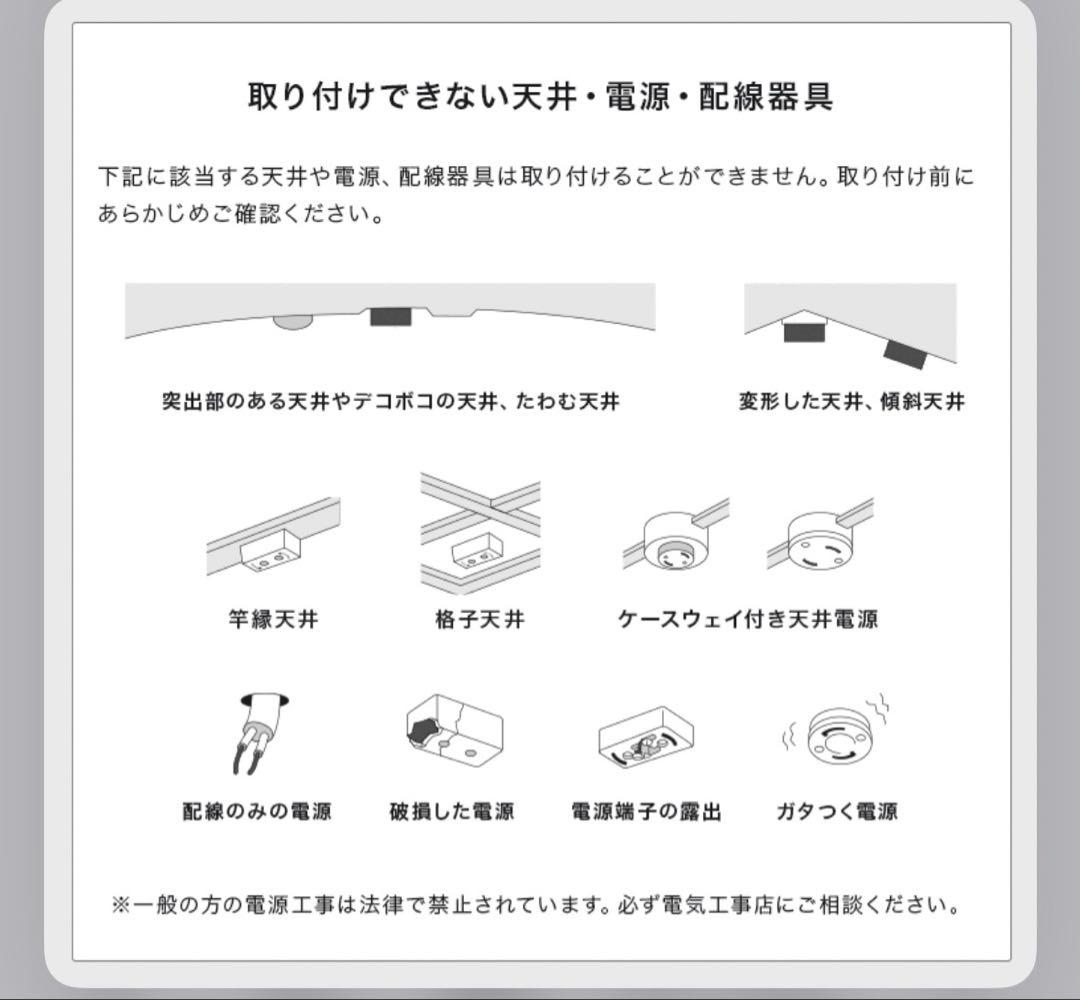 取り付けできない天井・電源・配線器具

下記に該当する天井や電源、配線器具は取り付けることができません。取り付け前にあらかじめご確認ください。

突出部のある天井やデコボコの天井、たわむ天井

変形した天井、傾斜天井

竿縁天井

格子天井

ケースウェイ付き天井電源

配線のみの電源

破損した電源

電源端子の露出

ガタつく電源

※一般の方の電源工事は法律で禁止されています。必ず電気工事店にご相談ください。