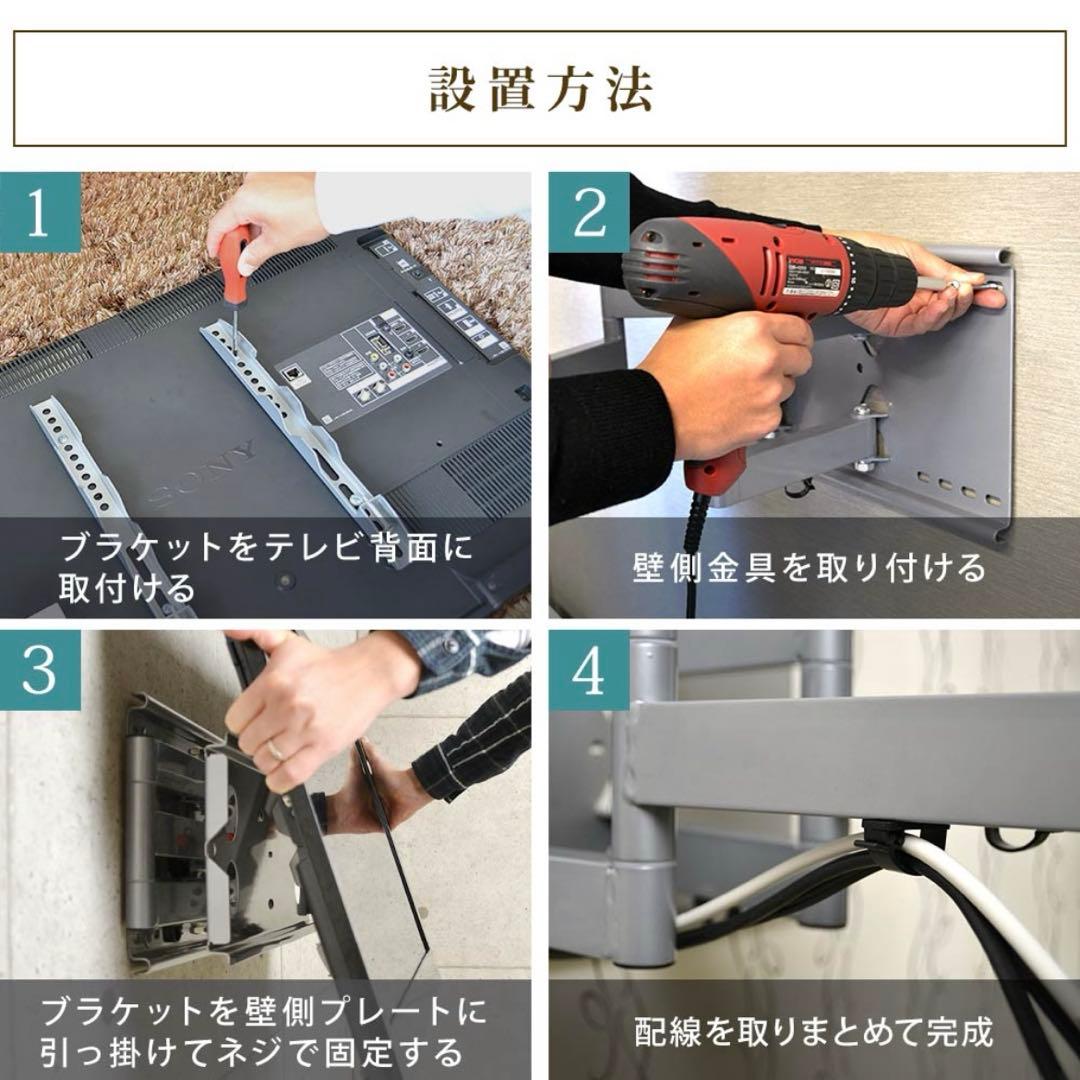 設置方法

1

SONY

ブラケットをテレビ背面に取付ける

2

壁側金具を取り付ける

3

ブラケットを壁側プレートに引っ掛けてネジで固定する

4

配線を取りまとめて完成