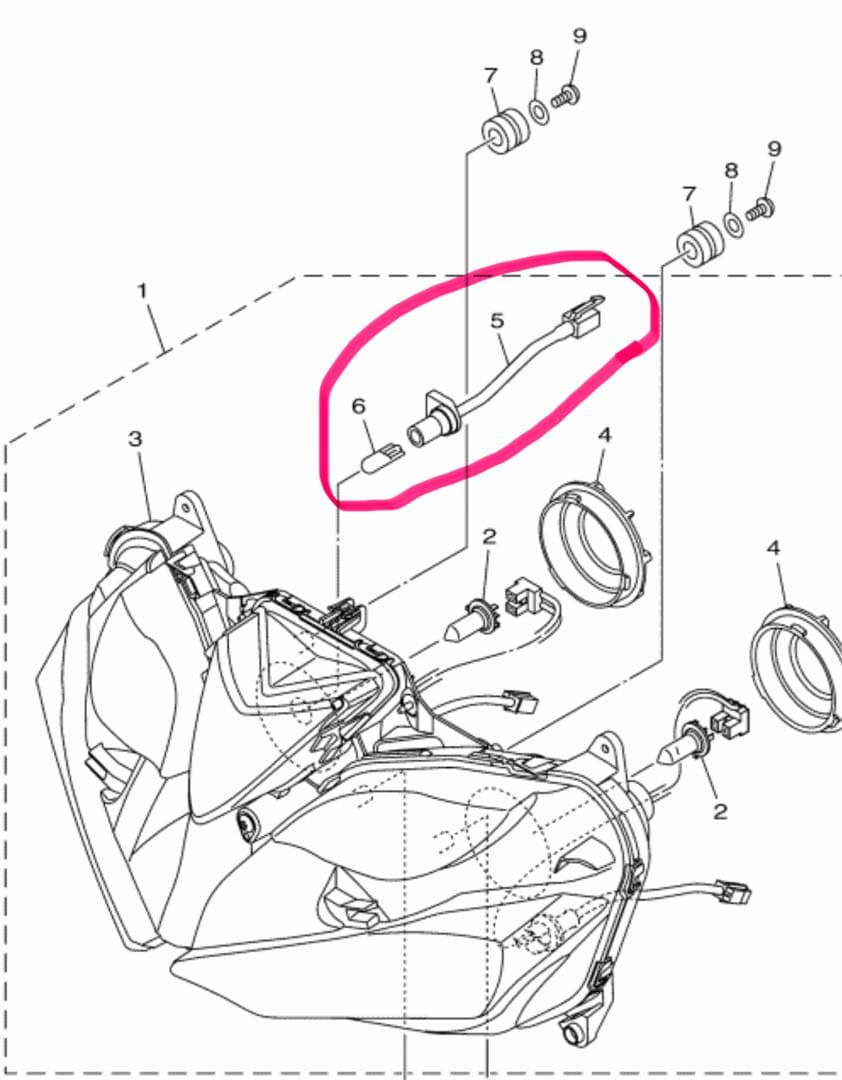 7
8
9
7
8
9
1
5
6
3
4
2
4
2