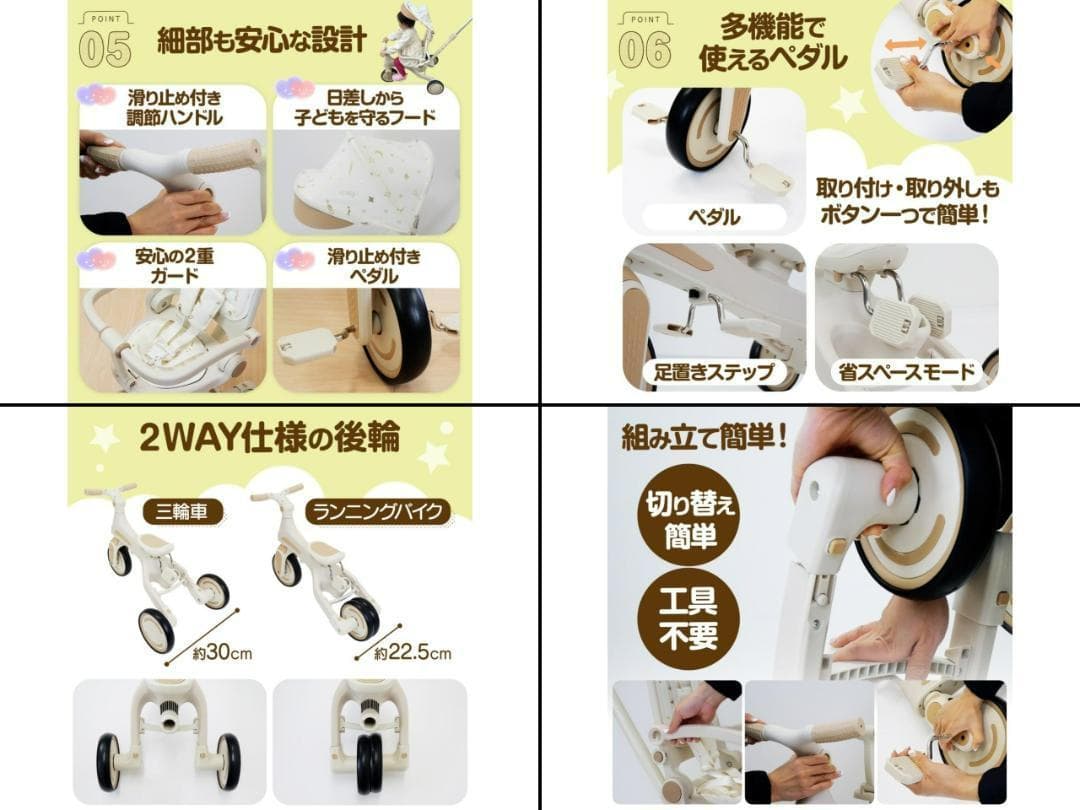 POINT
05
細部も安心な設計

滑り止め付き調節ハンドル

日差しから子どもを守るフード

安心の2重ガード

滑り止め付きペダル

POINT
06
多機能で使えるペダル

ペダル

取り付け・取り外しもボタン一つで簡単!

足置きステップ

省スペースモード

2WAY仕様の後輪

三輪車

ランニングバイク

約30cm

約22.5cm

組み立て簡単!

切り替え簡単

工具不要