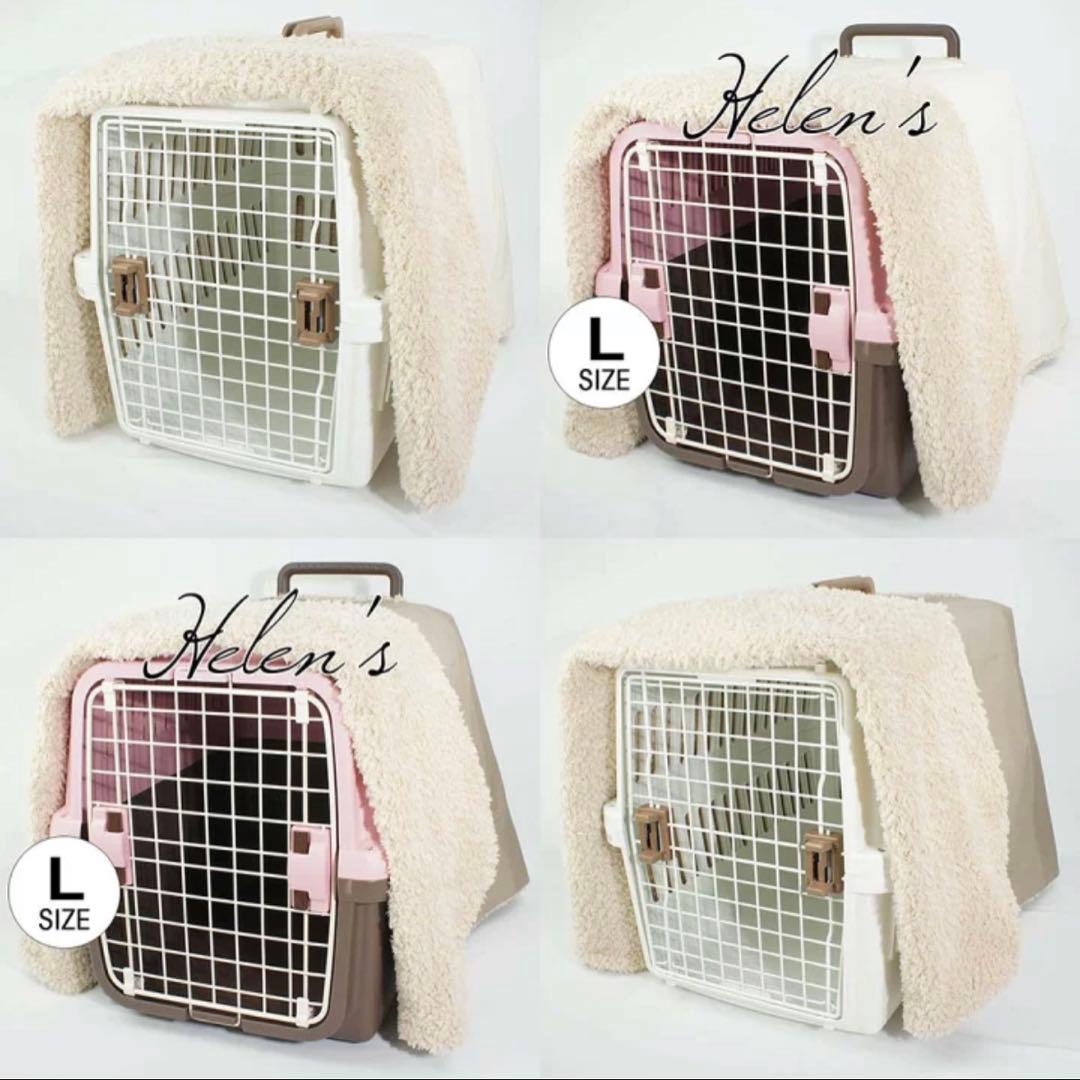 Helen's

L
SIZE

Helen's

L
SIZE