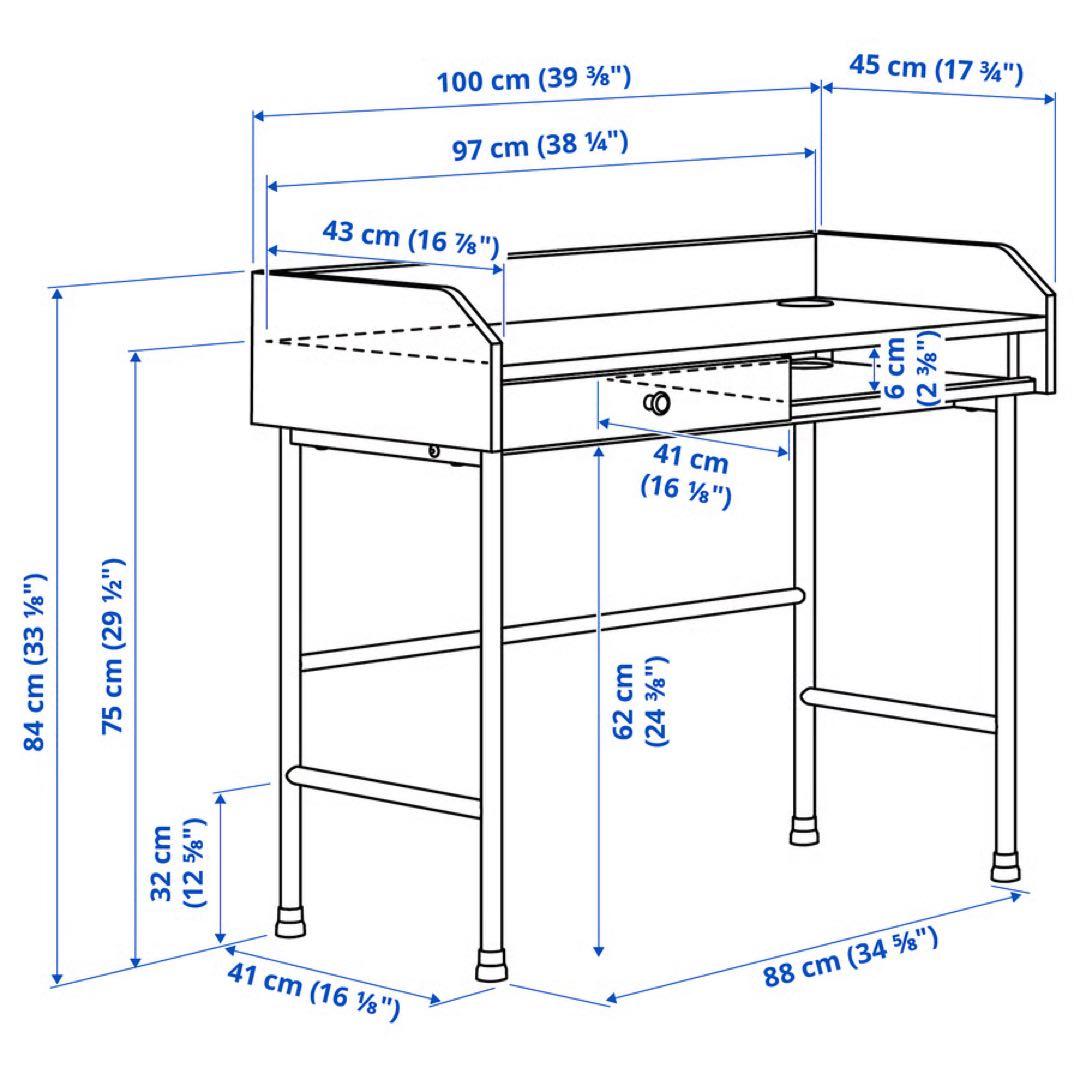 100 cm (39 ⅜")
45 cm (17 ¾")
97 cm (38 ¼")
43 cm (16 ⅞")
6 cm (2 ⅜")
41 cm (16 ⅛")
84 cm (33 ⅛")
75 cm (29 ½")
62 cm (24 ⅜")
32 cm (12 ⅝")
41 cm (16 ⅛")
88 cm (34 ⅝")