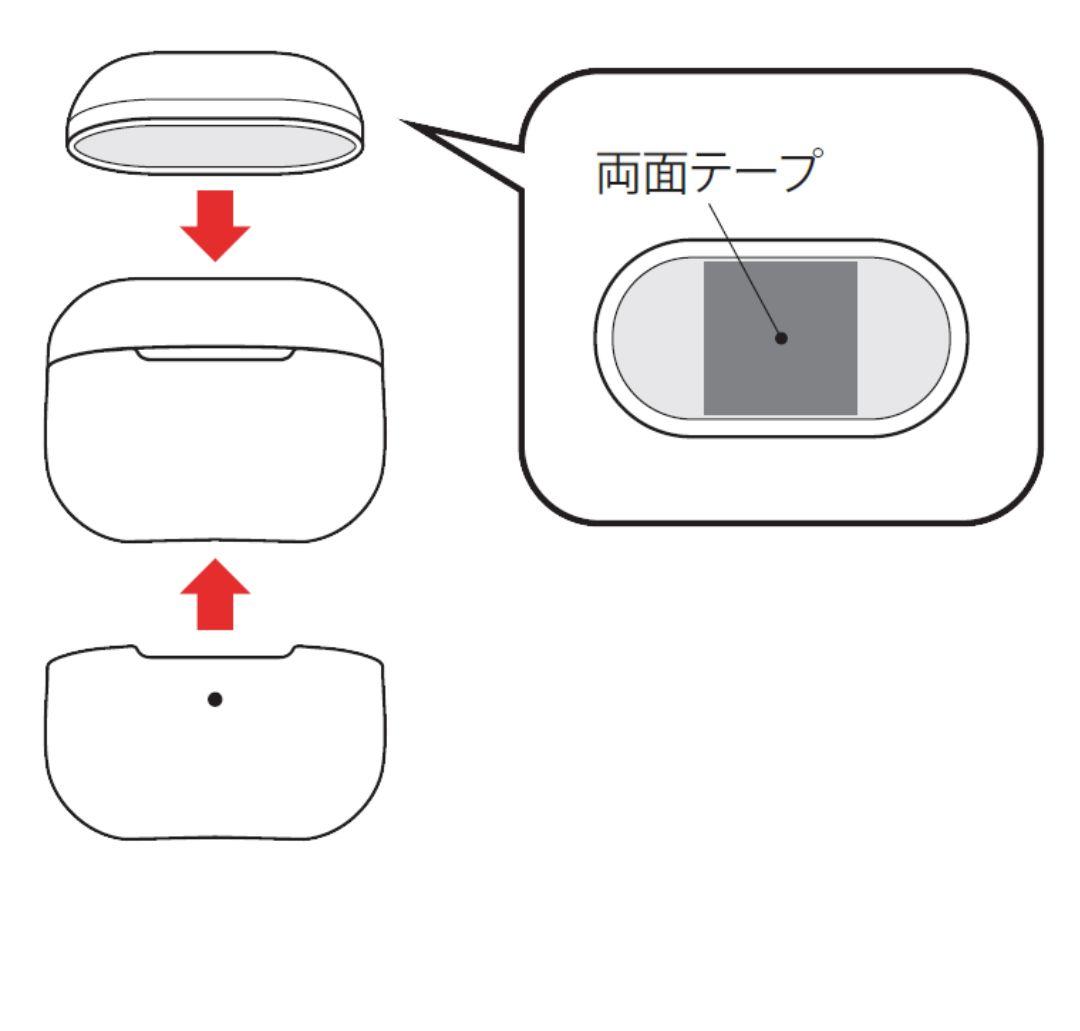 両面テープ