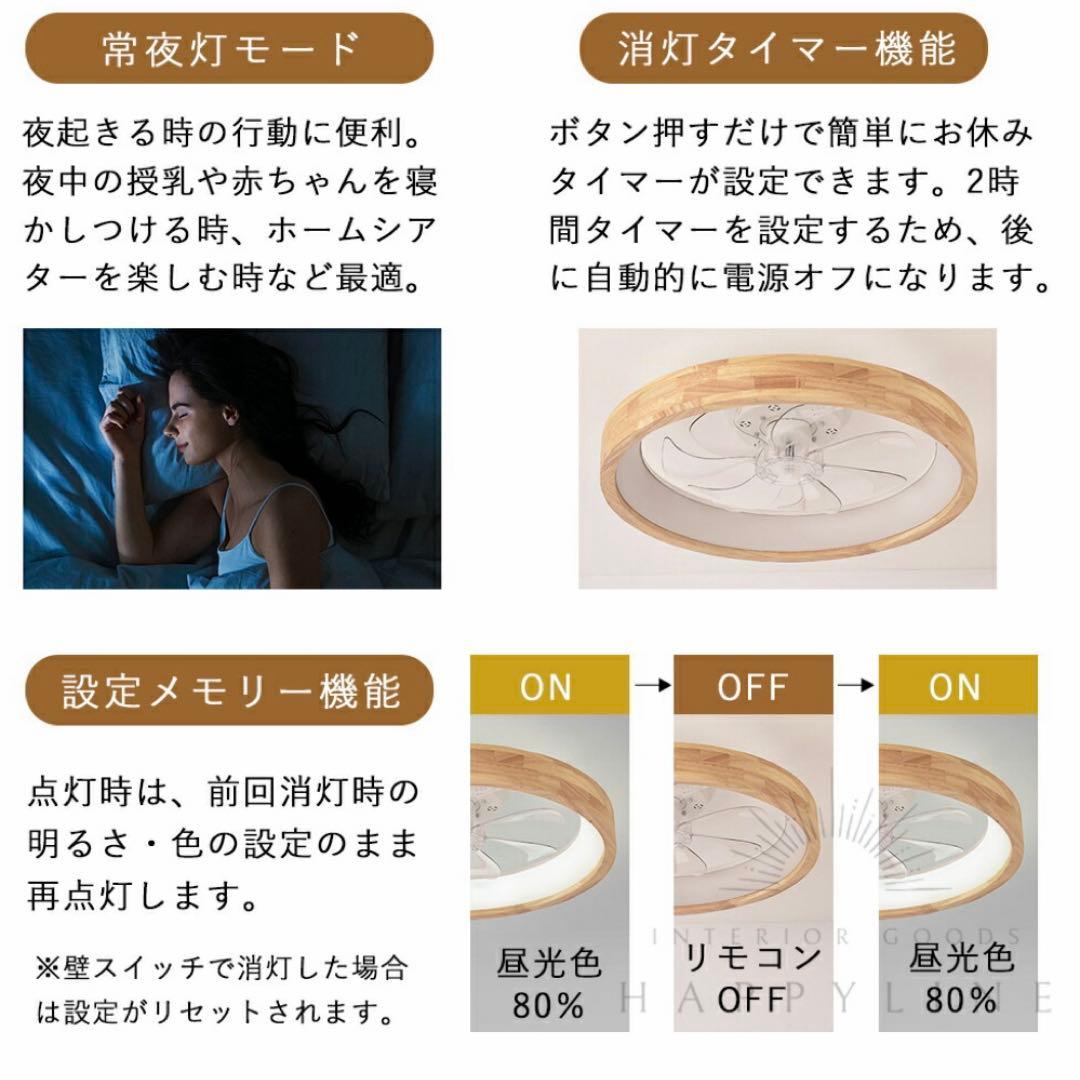 常夜灯モード

夜起きる時の行動に便利。夜中の授乳や赤ちゃんを寝かしつける時、ホームシアターを楽しむ時など最適。

消灯タイマー機能

ボタン押すだけで簡単にお休みタイマーが設定できます。2時間タイマーを設定するため、後に自動的に電源オフになります。

設定メモリー機能

点灯時は、前回消灯時の明るさ・色の設定のまま再点灯します。

※壁スイッチで消灯した場合は設定がリセットされます。

ON → OFF → ON

昼光色 80%

リモコン OFF

昼光色 80%

INTERIOR GOODS
HAPPYLIFE