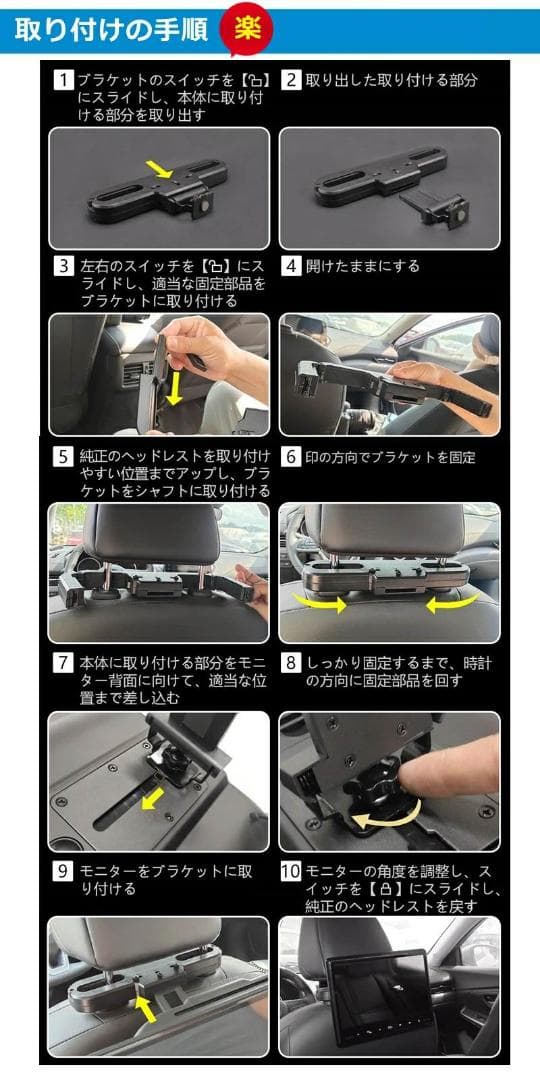 取り付けの手順 楽

1 ブラケットのスイッチを【🔓】にスライドし、本体に取り付ける部分を取り出す

2 取り出した取り付ける部分

3 左右のスイッチを【🔓】にスライドし、適当な固定部品をブラケットに取り付ける

4 開けたままにする

5 純正のヘッドレストを取り付けやすい位置までアップし、ブラケットをシャフトに取り付ける

6 印の方向でブラケットを固定

7 本体に取り付ける部分をモニター背面に向けて、適当な位置まで差し込む

8 しっかり固定するまで、時計の方向に固定部品を回す

9 モニターをブラケットに取り付ける

10 モニターの角度を調整し、スイッチを【🔒】にスライドし、純正のヘッドレストを戻す