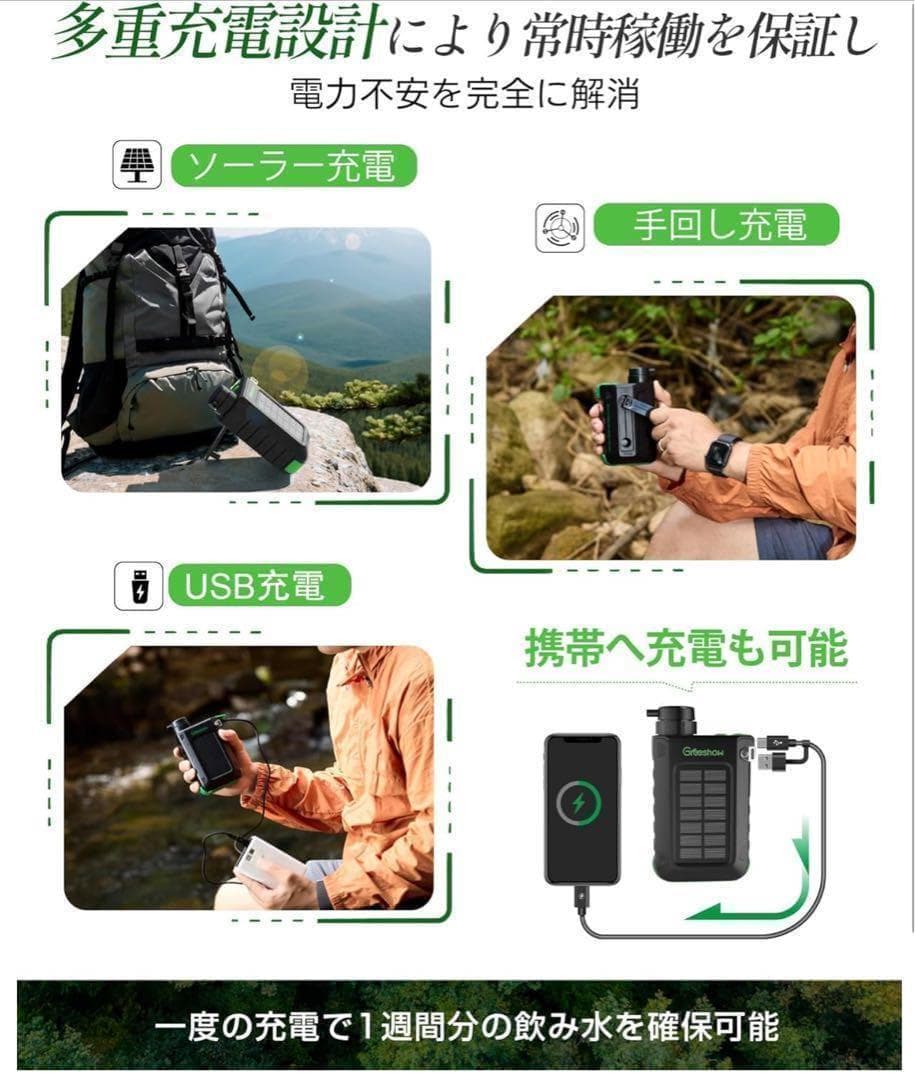 多重充電設計により常時稼働を保証し

電力不安を完全に解消

ソーラー充電

手回し充電

USB充電

携帯へ充電も可能

Greeshow

一度の充電で1週間分の飲み水を確保可能