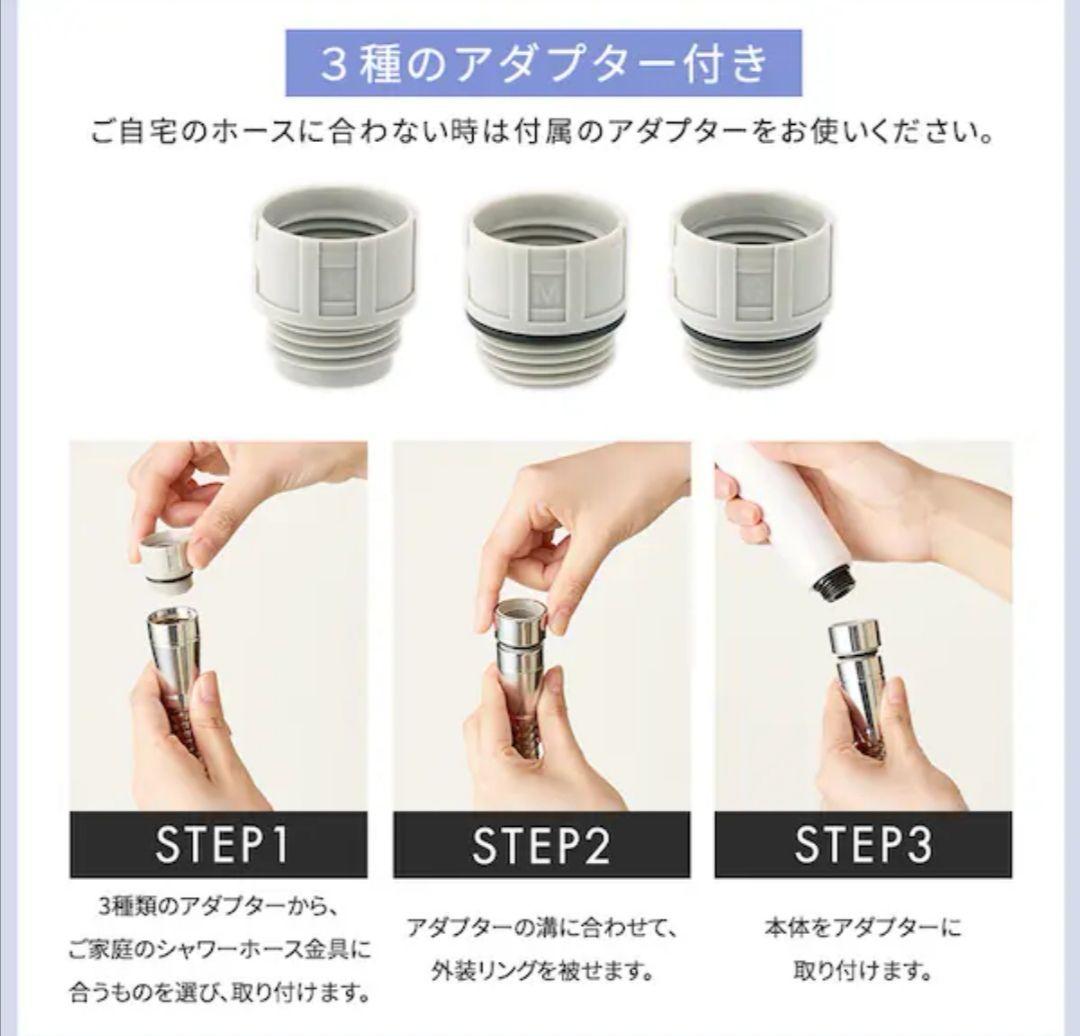 3種のアダプター付き

ご自宅のホースに合わない時は付属のアダプターをお使いください。

M

STEP1

3種類のアダプターから、ご家庭のシャワーホース金具に合うものを選び、取り付けます。

STEP2

アダプターの溝に合わせて、外装リングを被せます。

STEP3

本体をアダプターに取り付けます。