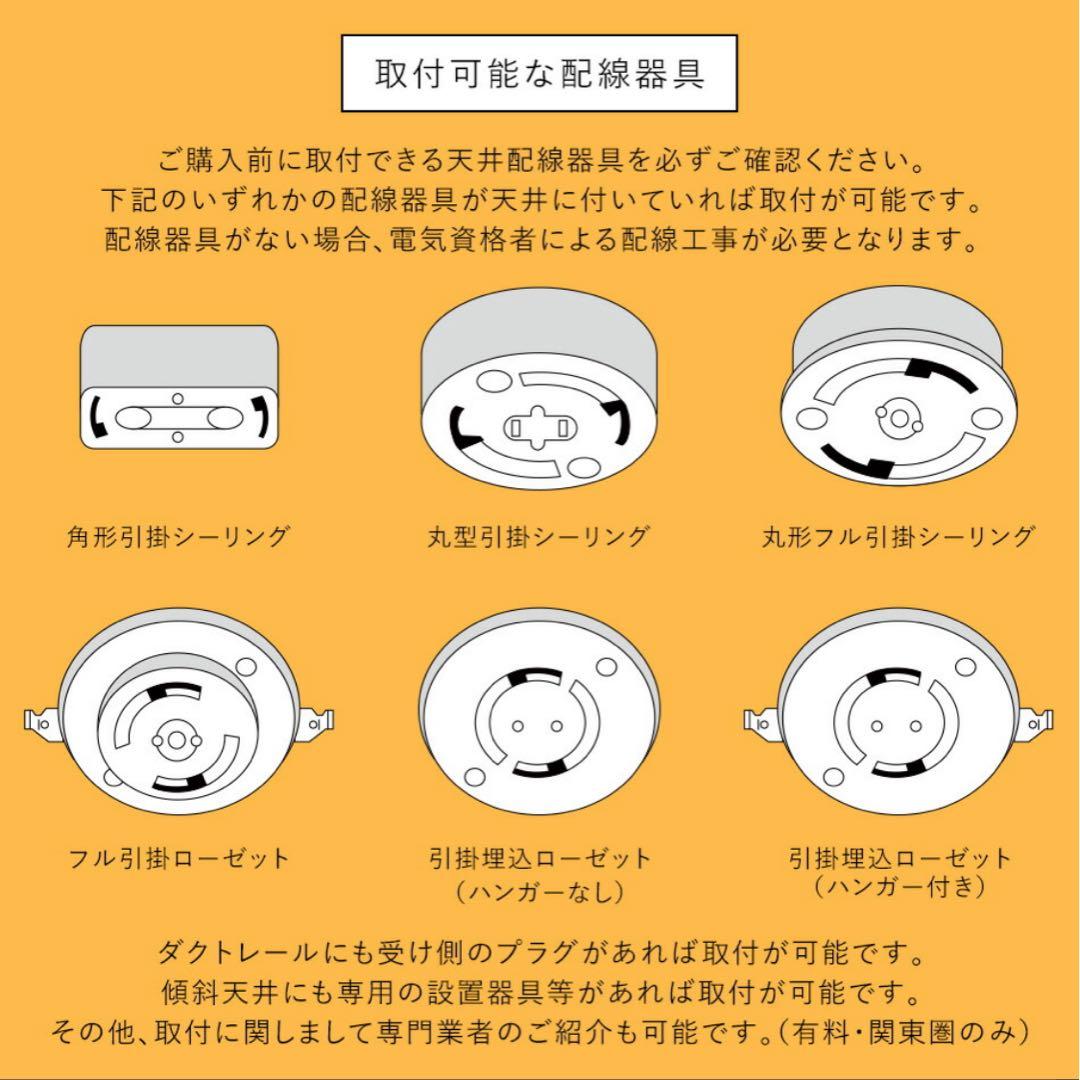 取付可能な配線器具

ご購入前に取付できる天井配線器具を必ずご確認ください。
下記のいずれかの配線器具が天井に付いていれば取付が可能です。
配線器具がない場合、電気資格者による配線工事が必要となります。

角形引掛シーリング

丸型引掛シーリング

丸形フル引掛シーリング

フル引掛ローゼット

引掛埋込ローゼット
（ハンガーなし）

引掛埋込ローゼット
（ハンガー付き）

ダクトレールにも受け側のプラグがあれば取付が可能です。
傾斜天井にも専用の設置器具等があれば取付が可能です。
その他、取付に関しまして専門業者のご紹介も可能です。（有料・関東圏のみ）