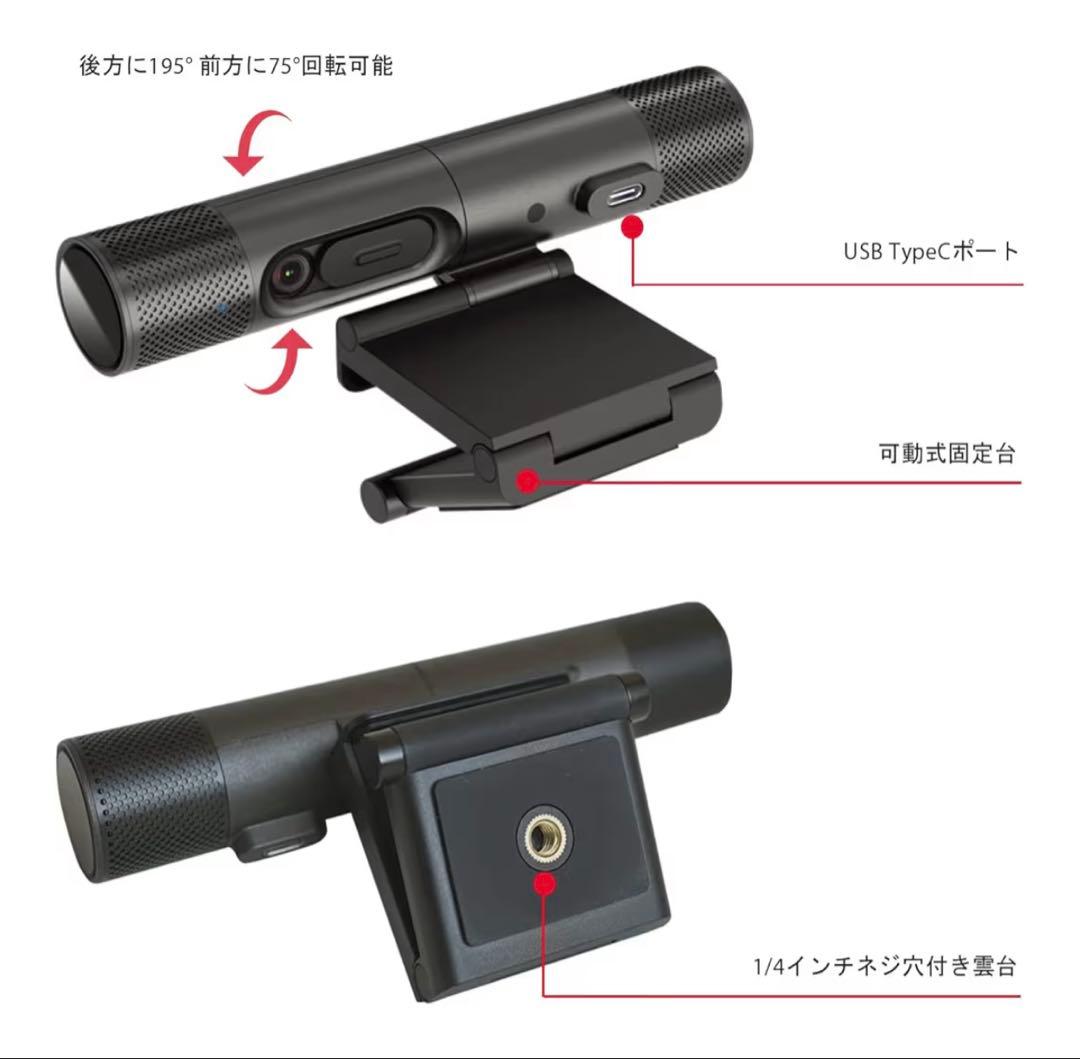 後方に195° 前方に75°回転可能

USB TypeCポート

可動式固定台

1/4インチネジ穴付き雲台