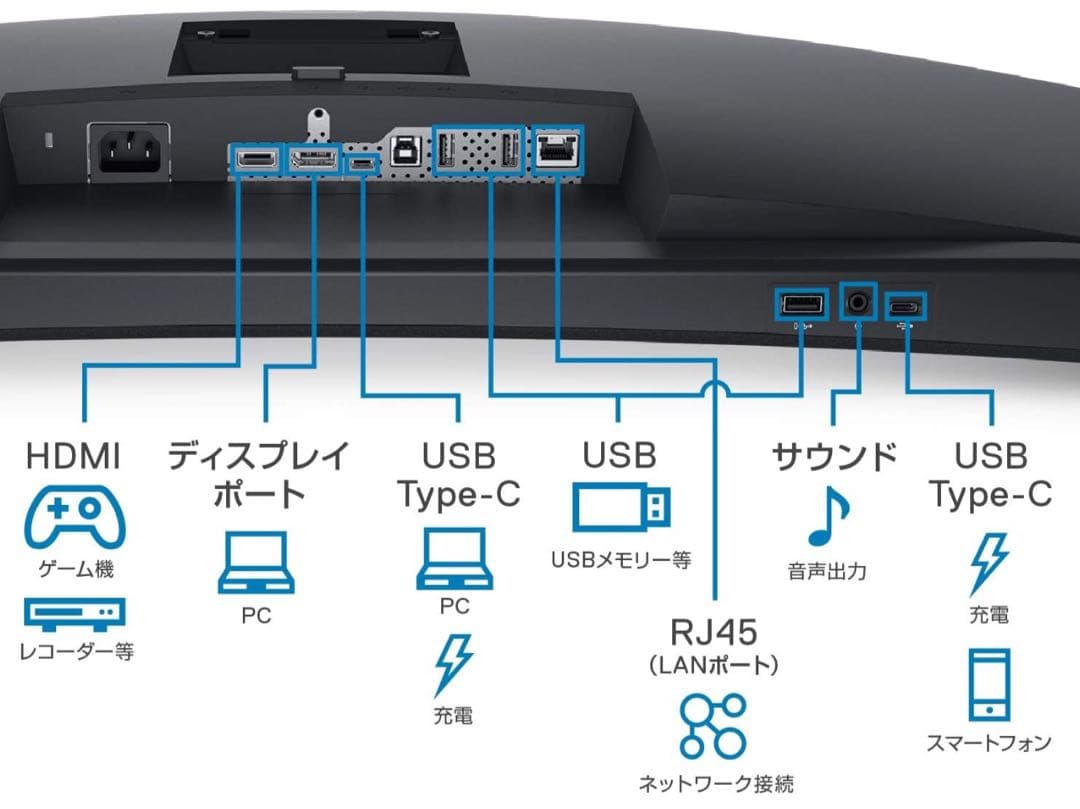 HDMI

ゲーム機

レコーダー等

ディスプレイポート

PC

USB Type-C

PC

充電

USB

USBメモリー等

RJ45
(LANポート)

ネットワーク接続

サウンド

音声出力

USB Type-C

充電

スマートフォン