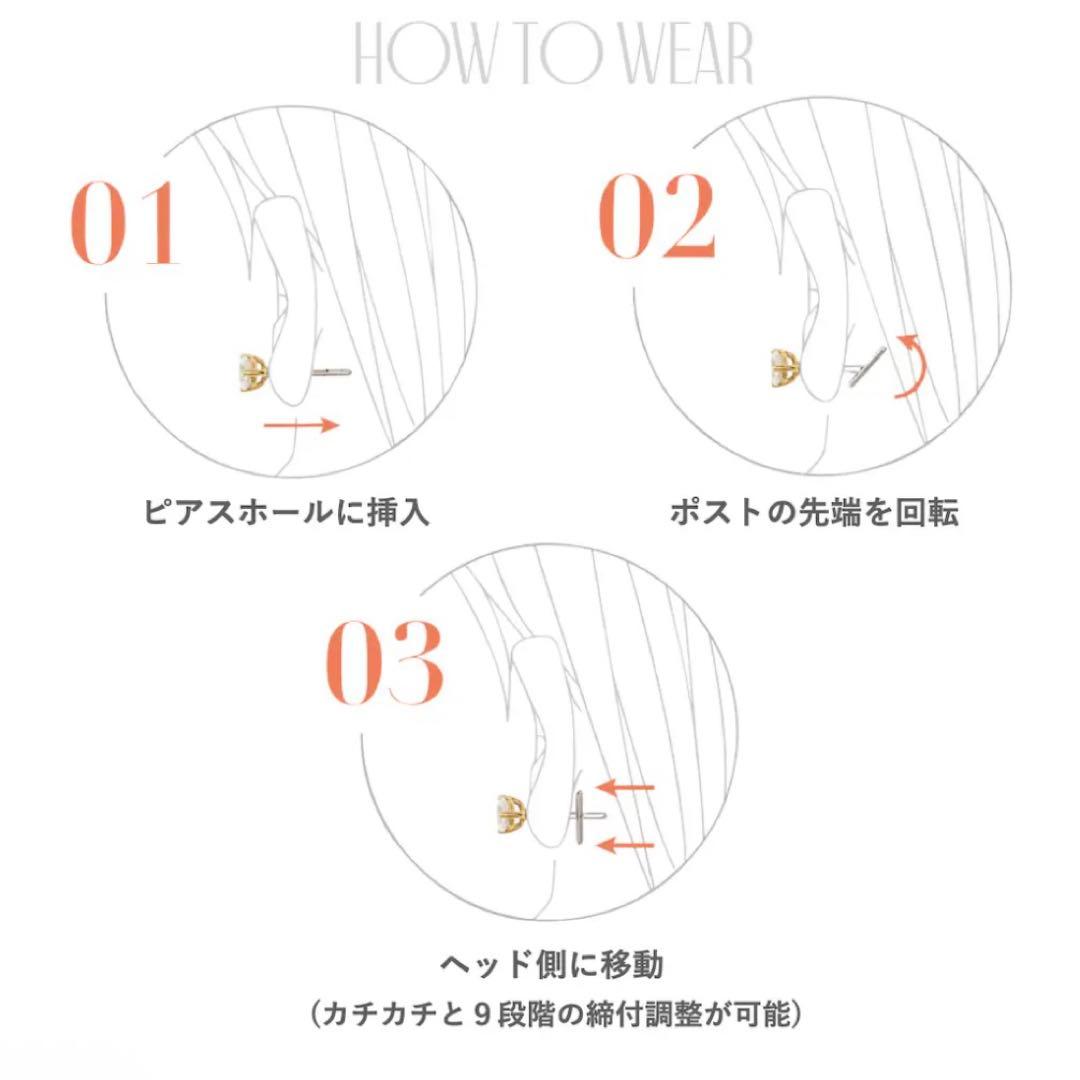 HOW TO WEAR

01

ピアスホールに挿入

02

ポストの先端を回転

03

ヘッド側に移動
（カチカチと９段階の締付調整が可能）