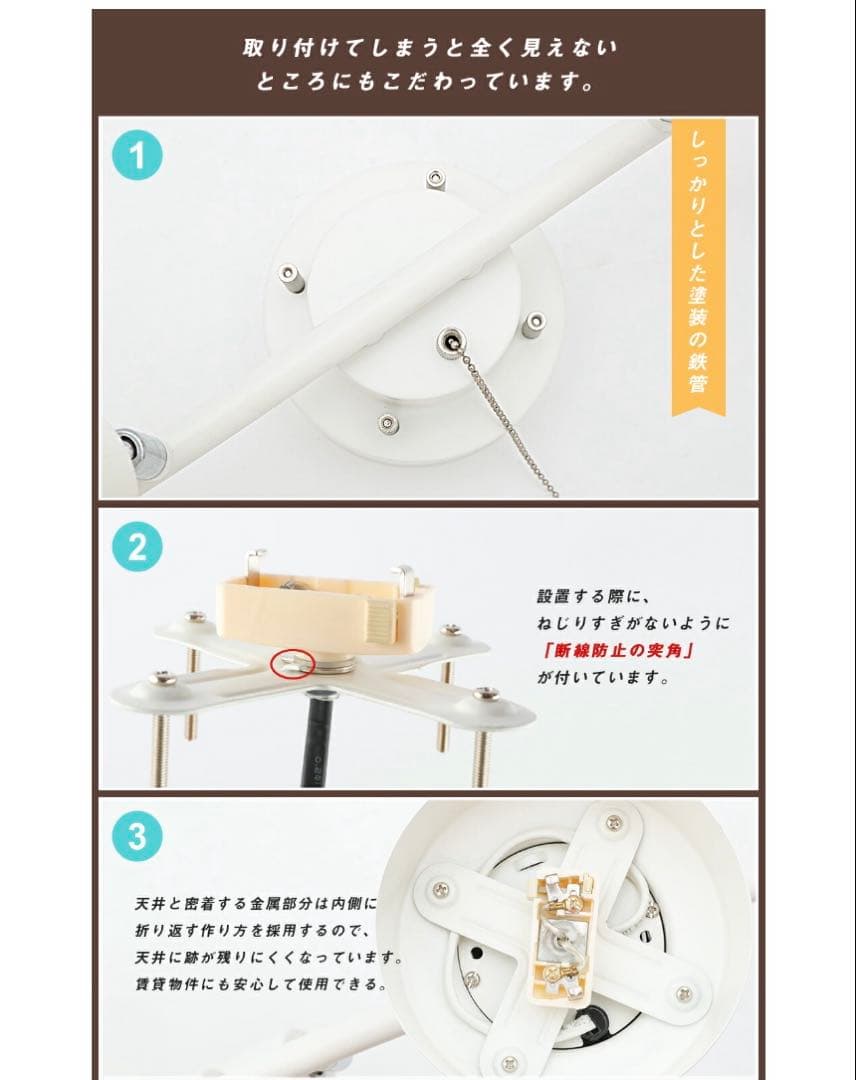 取り付けてしまうと全く見えない
ところにもこだわっています。

1

しっかりとした塗装の鉄管

2

設置する際に、
ねじりすぎがないように
「断線防止の突角」
が付いています。

3

天井と密着する金属部分は内側に
折り返す作り方を採用するので、
天井に跡が残りにくくなっています。
賃貸物件にも安心して使用できる。