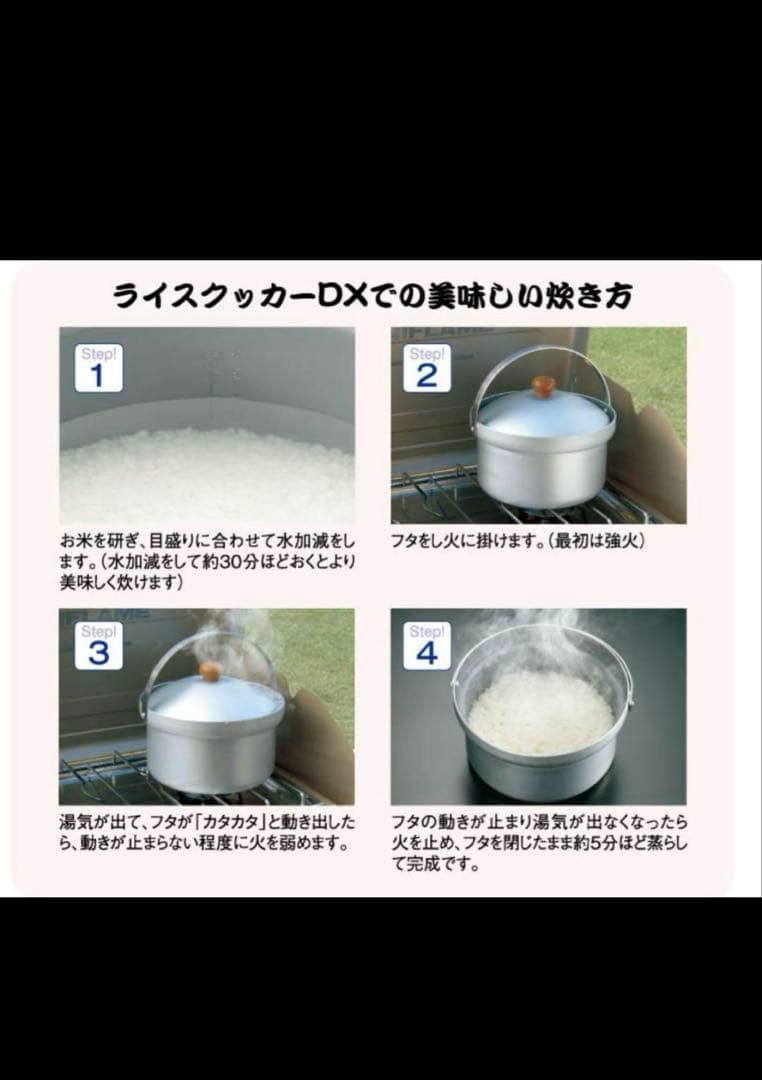 ライスクッカーDXでの美味しい炊き方

Step!
1

お米を研ぎ、目盛りに合わせて水加減をします。（水加減をして約30分ほどおくとより美味しく炊けます）

Step!
2

フタをし火に掛けます。（最初は強火）

Step!
3

湯気が出て、フタが「カタカタ」と動き出したら、動きが止まらない程度に火を弱めます。

Step!
4

フタの動きが止まり湯気が出なくなったら火を止め、フタを閉じたまま約5分ほど蒸らして完成です。