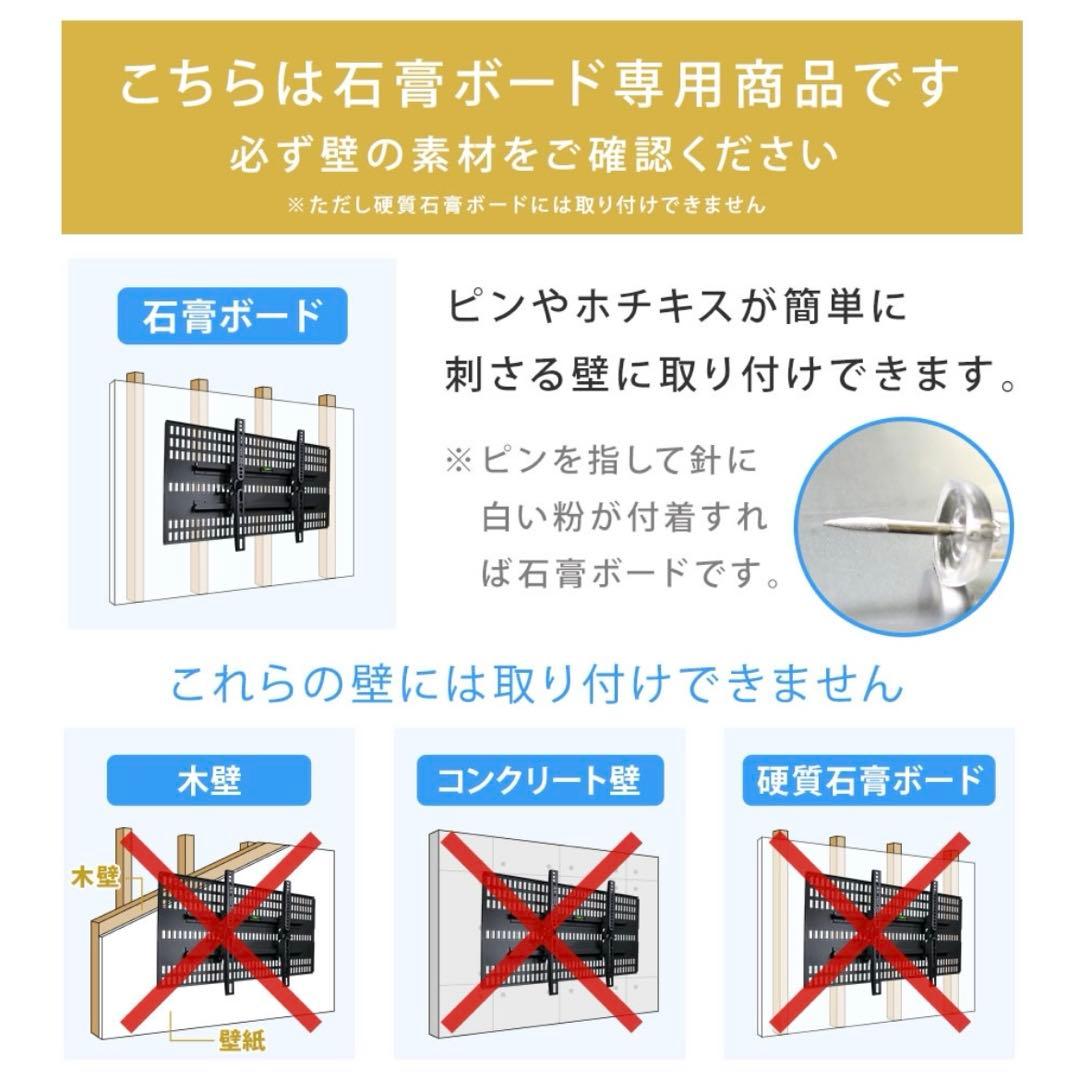 こちらは石膏ボード専用商品です
必ず壁の素材をご確認ください
※ただし硬質石膏ボードには取り付けできません

石膏ボード

ピンやホチキスが簡単に刺さる壁に取り付けできます。

※ピンを指して針に白い粉が付着すれば石膏ボードです。

これらの壁には取り付けできません

木壁

木壁

壁紙

コンクリート壁

硬質石膏ボード