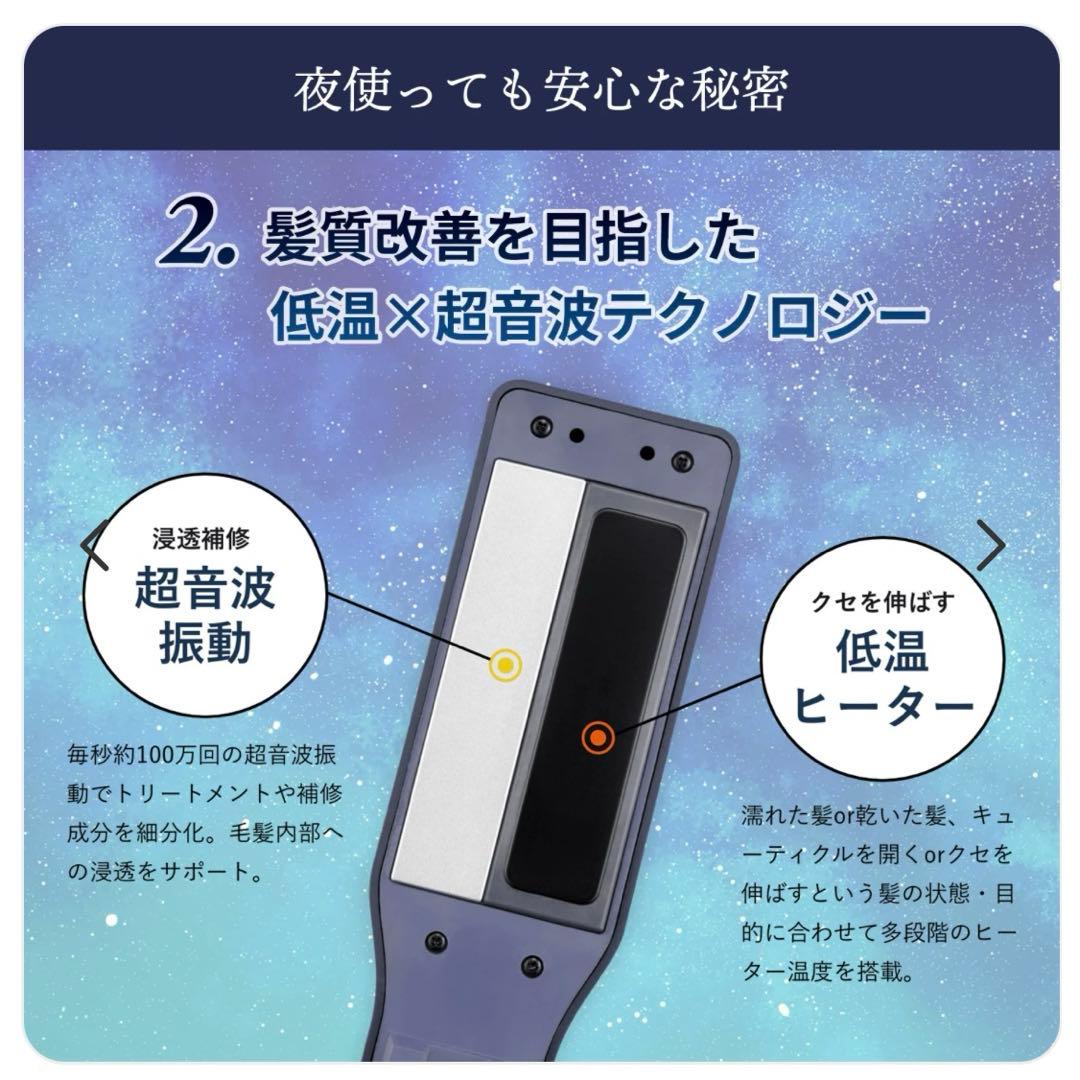 夜使っても安心な秘密

2. 髪質改善を目指した
低温×超音波テクノロジー

浸透補修
超音波
振動

毎秒約100万回の超音波振動でトリートメントや補修成分を細分化。毛髪内部への浸透をサポート。

クセを伸ばす
低温
ヒーター

濡れた髪or乾いた髪、キューティクルを開くorクセを伸ばすという髪の状態・目的に合わせて多段階のヒーター温度を搭載。