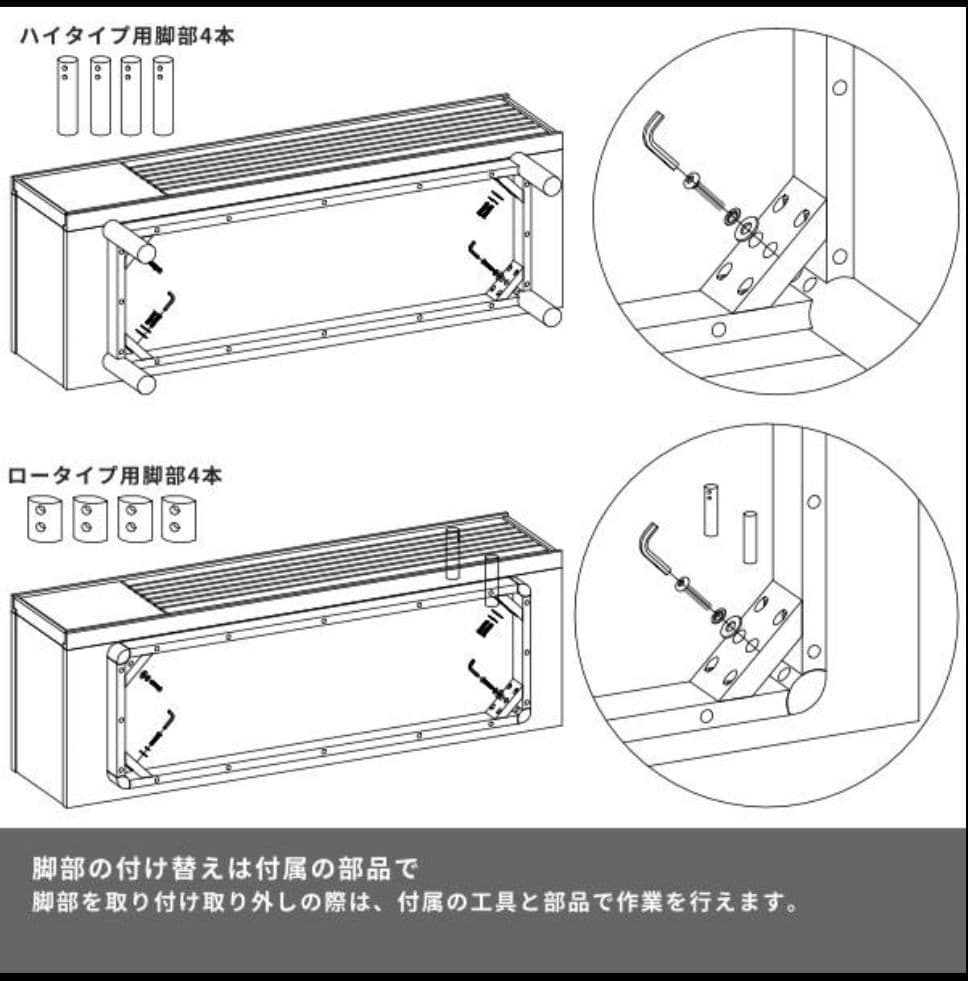 ハイタイプ用脚部4本

ロータイプ用脚部4本

脚部の付け替えは付属の部品で
脚部を取り付け取り外しの際は、付属の工具と部品で作業を行えます。