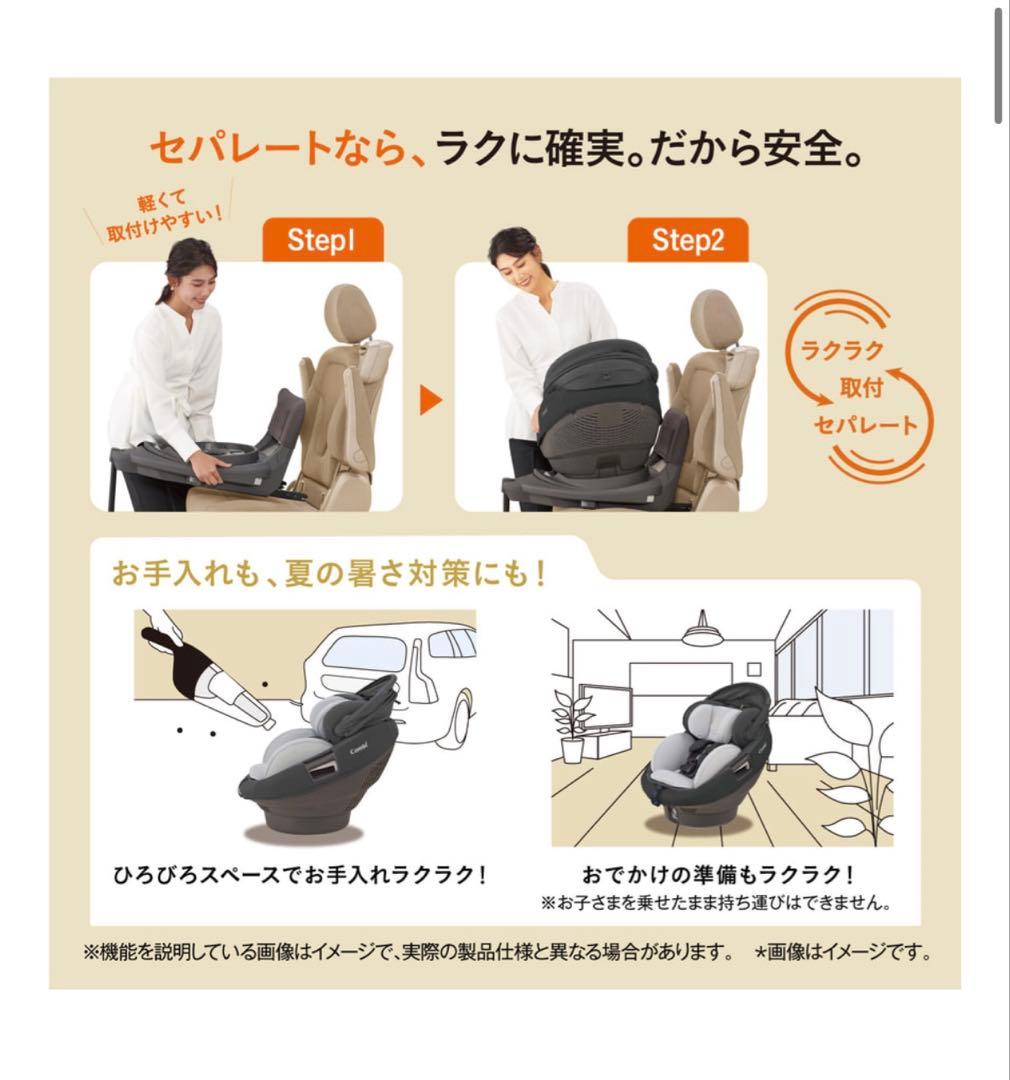 セパレートなら、ラクに確実。だから安全。

軽くて取付けやすい！

Step1

Step2

ラクラク
取付
セパレート

お手入れも、夏の暑さ対策にも！

Combi

ひろびろスペースでお手入れラクラク！

おでかけの準備もラクラク！
※お子さまを乗せたまま持ち運びはできません。

※機能を説明している画像はイメージで、実際の製品仕様と異なる場合があります。　*画像はイメージです。