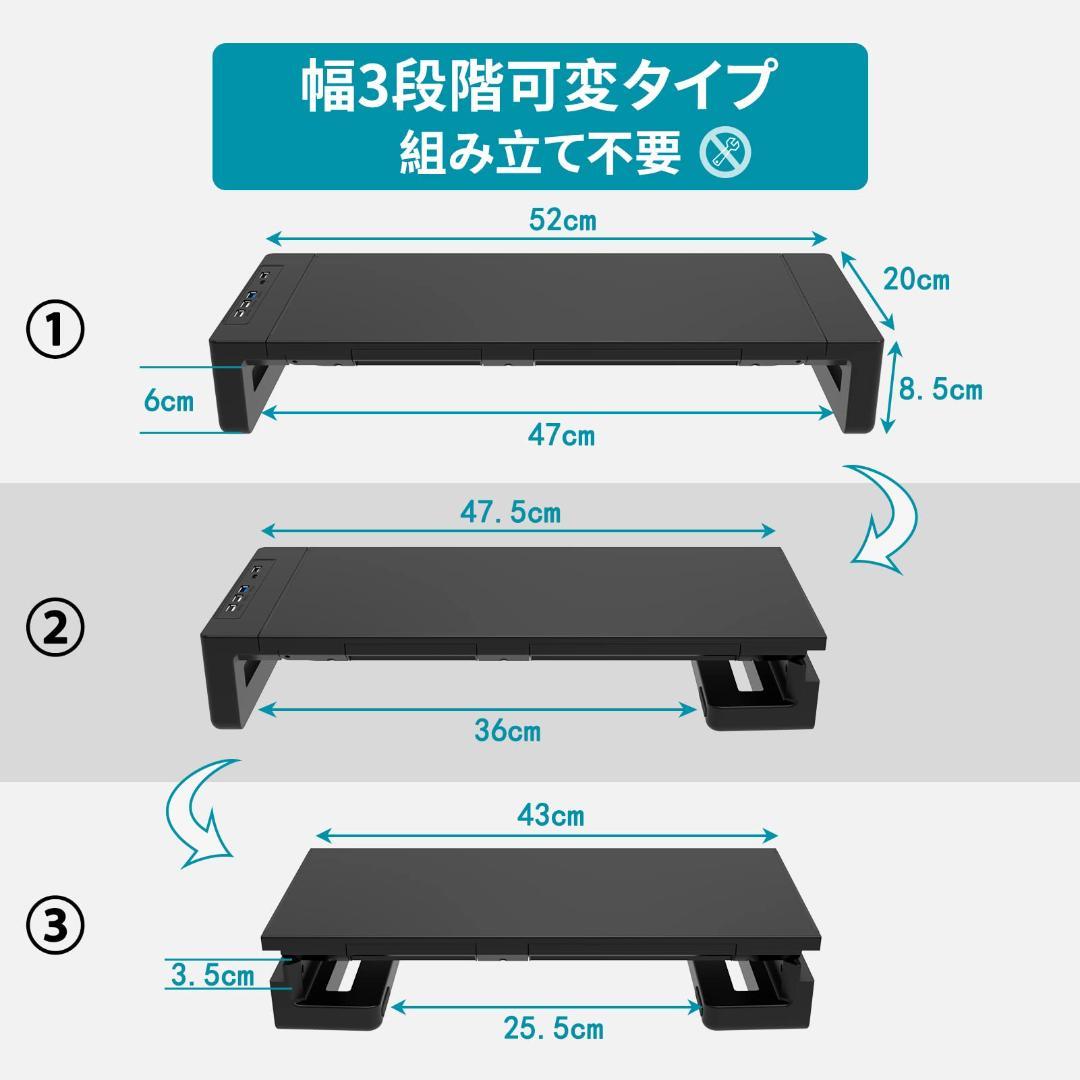 幅3段階可変タイプ
組み立て不要

①
52cm
20cm
8.5cm
6cm
47cm

②
47.5cm
36cm

③
43cm
3.5cm
25.5cm