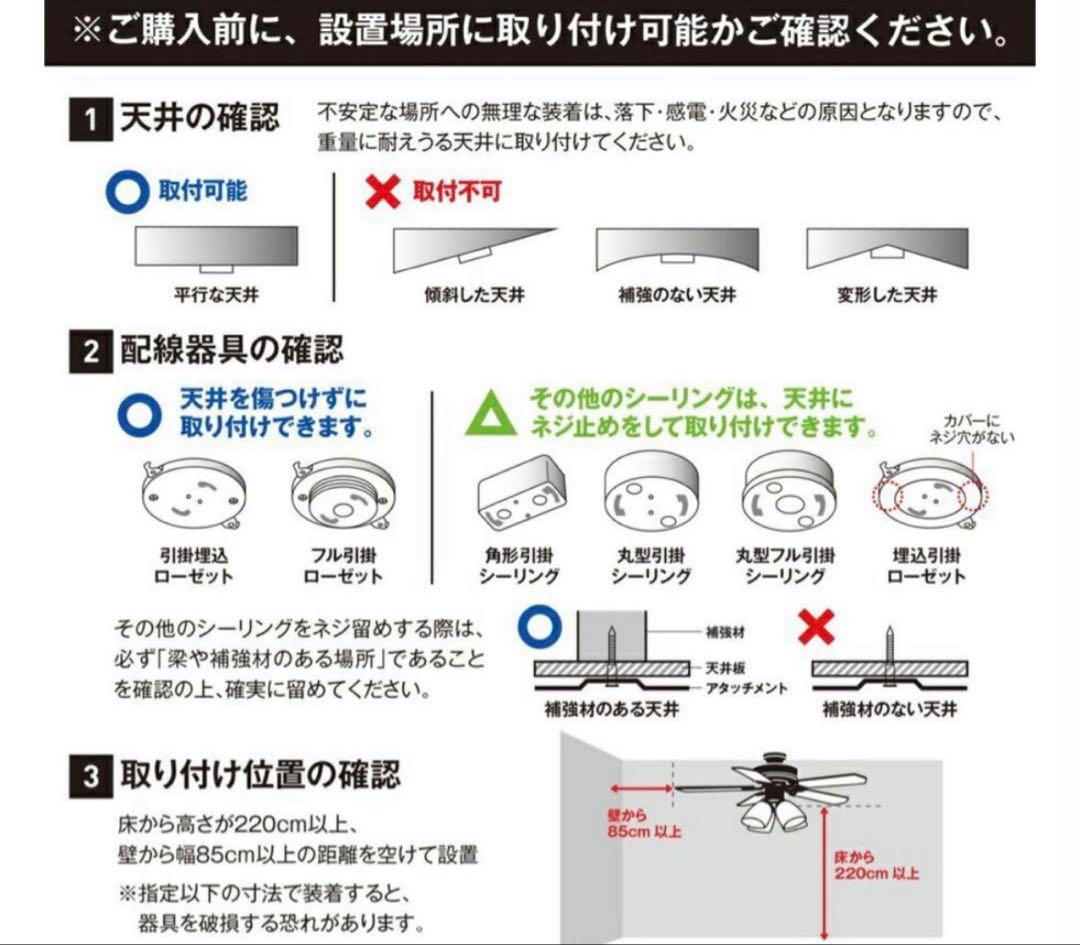 ※ご購入前に、設置場所に取り付け可能かご確認ください。

1 天井の確認

不安定な場所への無理な装着は、落下・感電・火災などの原因となりますので、重量に耐えうる天井に取り付けてください。

取付可能

平行な天井

取付不可

傾斜した天井

補強のない天井

変形した天井

2 配線器具の確認

天井を傷つけずに取り付けできます。

引掛埋込ローゼット

フル引掛ローゼット

その他のシーリングは、天井にネジ止めをして取り付けできます。

カバーにネジ穴がない

角形引掛シーリング

丸型引掛シーリング

丸型フル引掛シーリング

埋込引掛ローゼット

その他のシーリングをネジ留めする際は、必ず「梁や補強材のある場所」であることを確認の上、確実に留めてください。

補強材

天井板

アタッチメント

補強材のある天井

補強材のない天井

3 取り付け位置の確認

床から高さが220cm以上、壁から幅85cm以上の距離を空けて設置

※指定以下の寸法で装着すると、器具を破損する恐れがあります。

壁から85cm 以上

床から220cm 以上