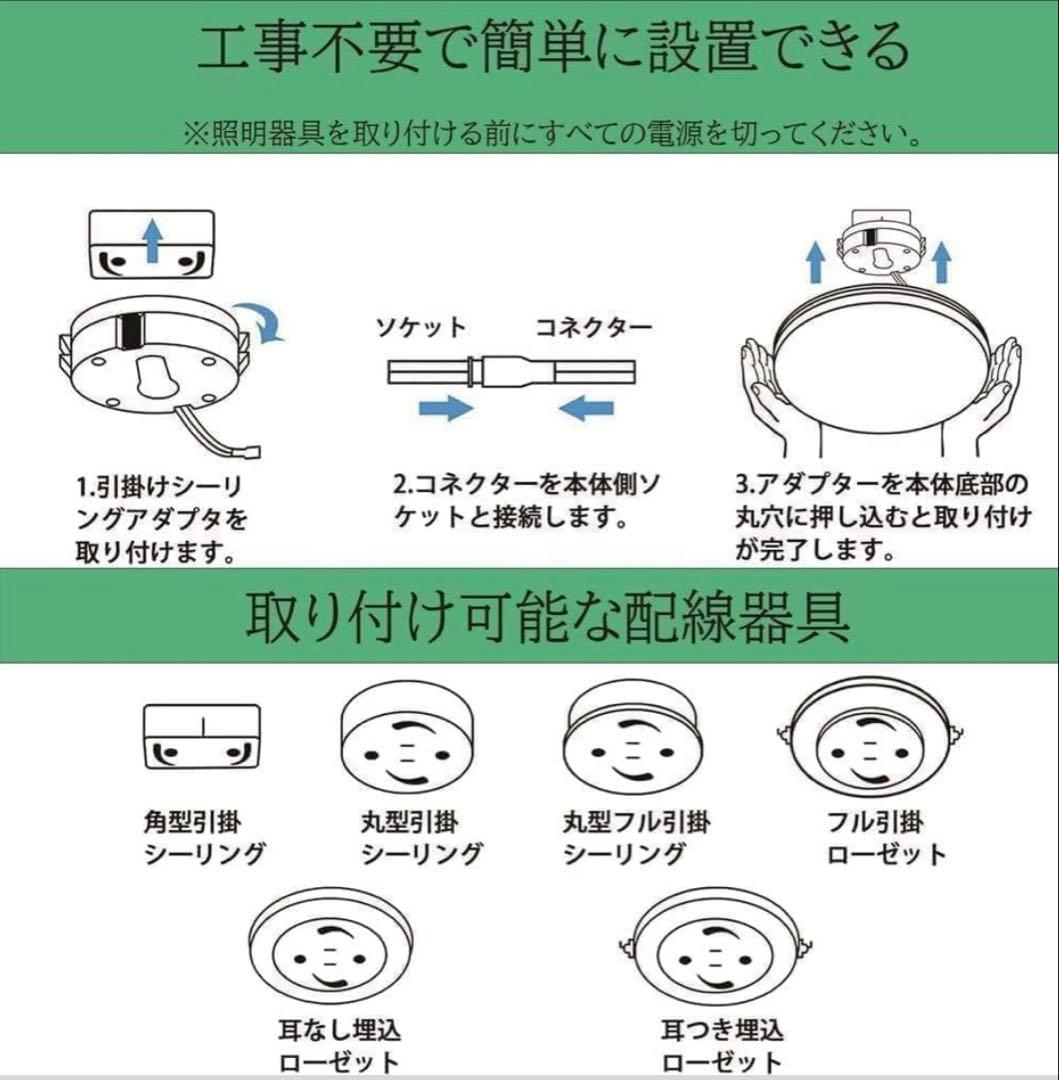 工事不要で簡単に設置できる

※照明器具を取り付ける前にすべての電源を切ってください。

ソケット

コネクター

1.引掛けシーリングアダプタを取り付けます。

2.コネクターを本体側ソケットと接続します。

3.アダプターを本体底部の丸穴に押し込むと取り付けが完了します。

取り付け可能な配線器具

角型引掛シーリング

丸型引掛シーリング

丸型フル引掛シーリング

フル引掛ローゼット

耳なし埋込ローゼット

耳つき埋込ローゼット