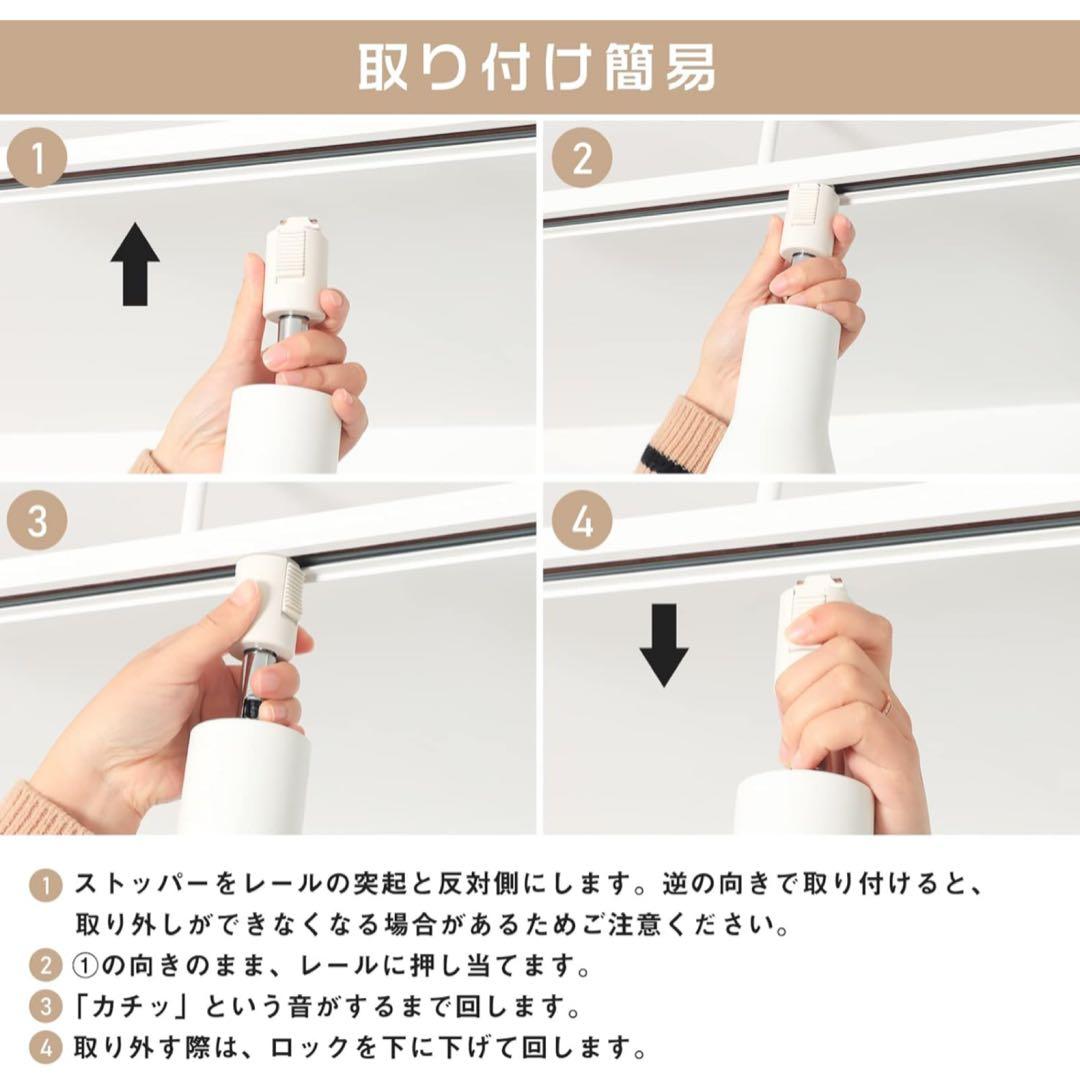 取り付け簡易

1

2

3

4

1 ストッパーをレールの突起と反対側にします。逆の向きで取り付けると、取り外しができなくなる場合があるためご注意ください。
2 ①の向きのまま、レールに押し当てます。
3 「カチッ」という音がするまで回します。
4 取り外す際は、ロックを下に下げて回します。