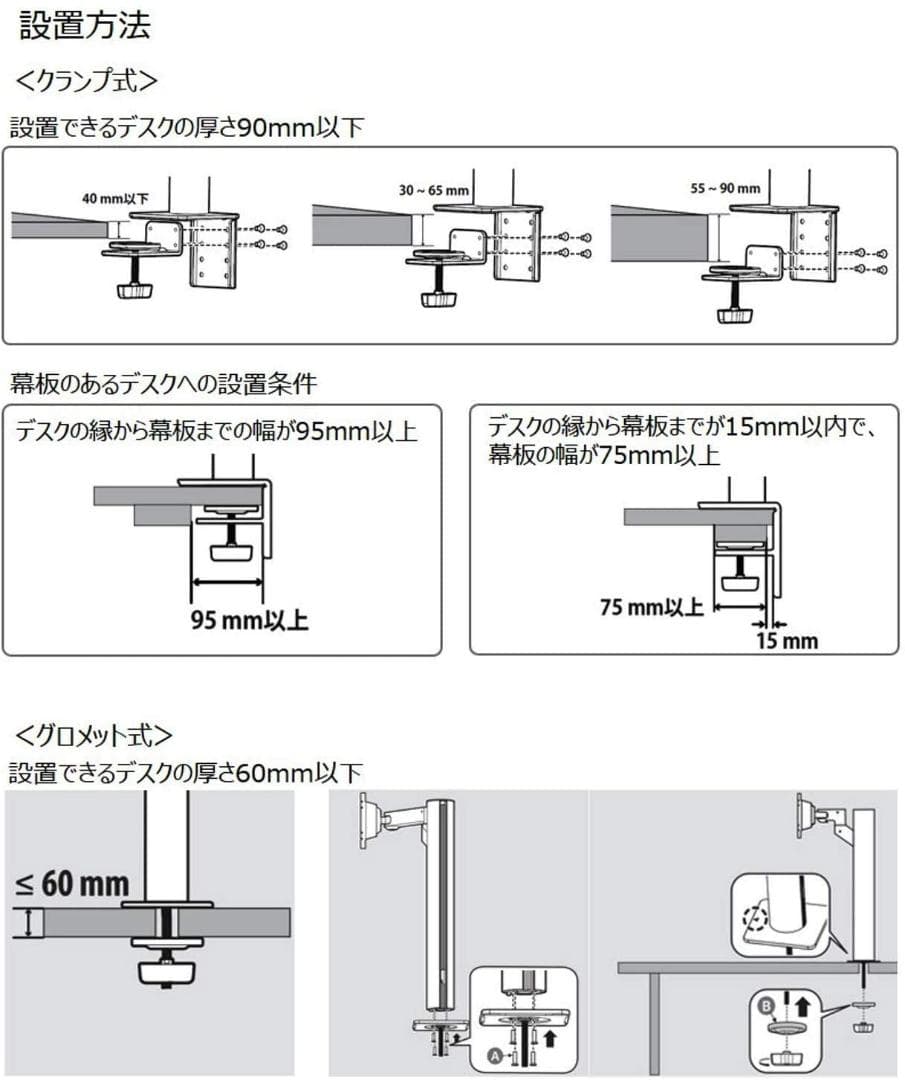 設置方法

<クランプ式>

設置できるデスクの厚さ90mm以下

40 mm以下

30 ~ 65 mm

55 ~ 90 mm

幕板のあるデスクへの設置条件

デスクの縁から幕板までの幅が95mm以上

95 mm以上

デスクの縁から幕板までが15mm以内で、幕板の幅が75mm以上

75 mm以上

15 mm

<グロメット式>

設置できるデスクの厚さ60mm以下

≤ 60 mm

A

B