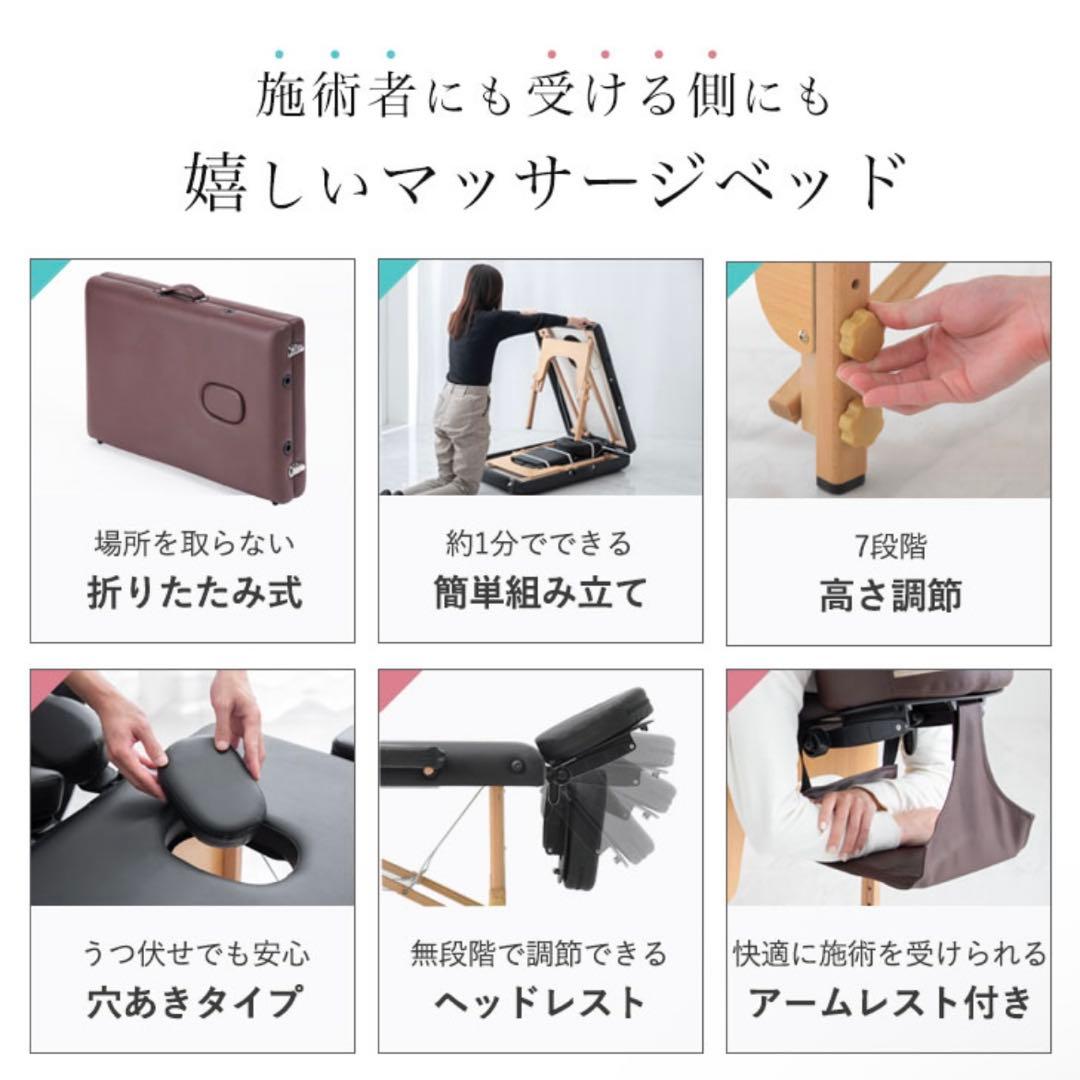 施術者にも受ける側にも

嬉しいマッサージベッド

場所を取らない
折りたたみ式

約1分でできる
簡単組み立て

7段階
高さ調節

うつ伏せでも安心
穴あきタイプ

無段階で調節できる
ヘッドレスト

快適に施術を受けられる
アームレスト付き