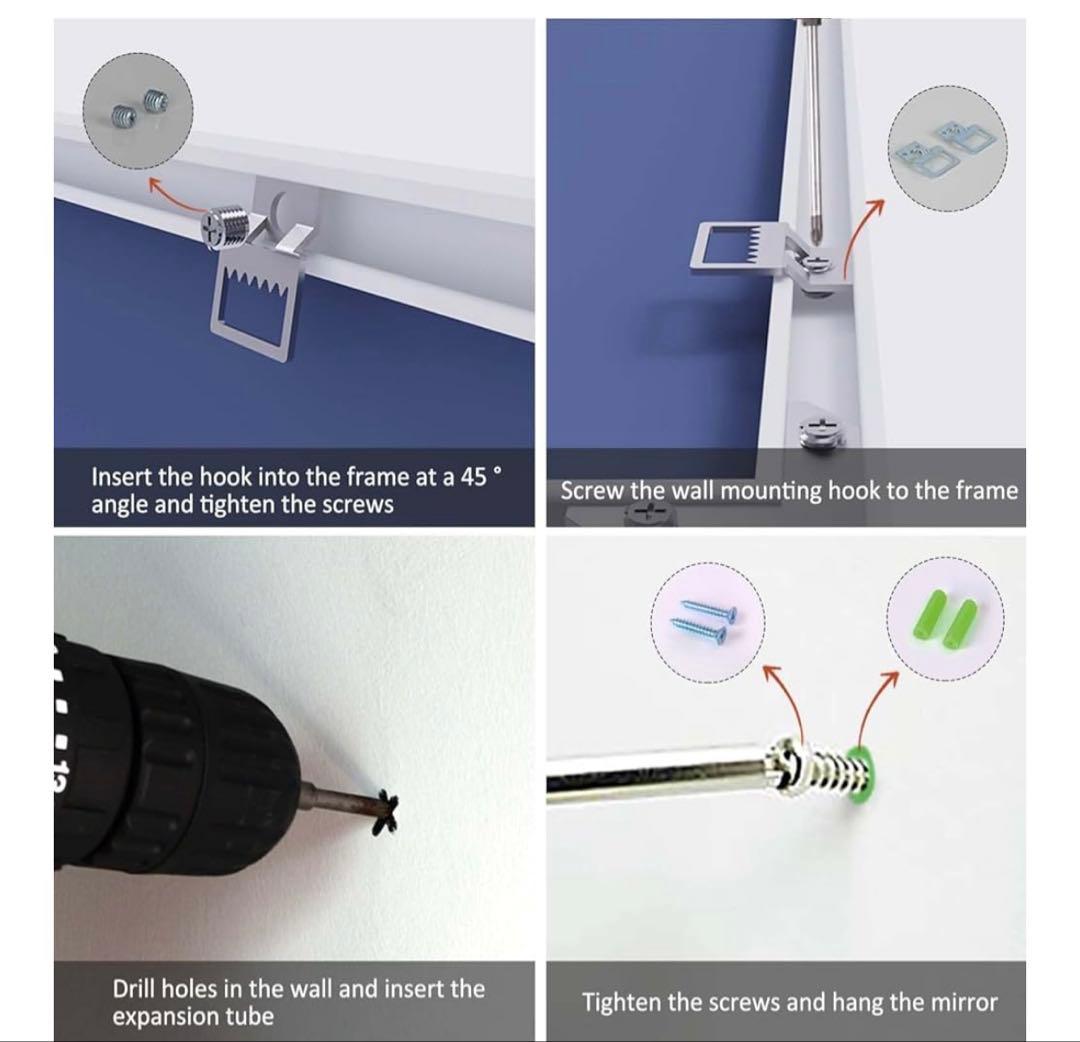 Insert the hook into the frame at a 45 ° angle and tighten the screws

Screw the wall mounting hook to the frame

Drill holes in the wall and insert the expansion tube

Tighten the screws and hang the mirror