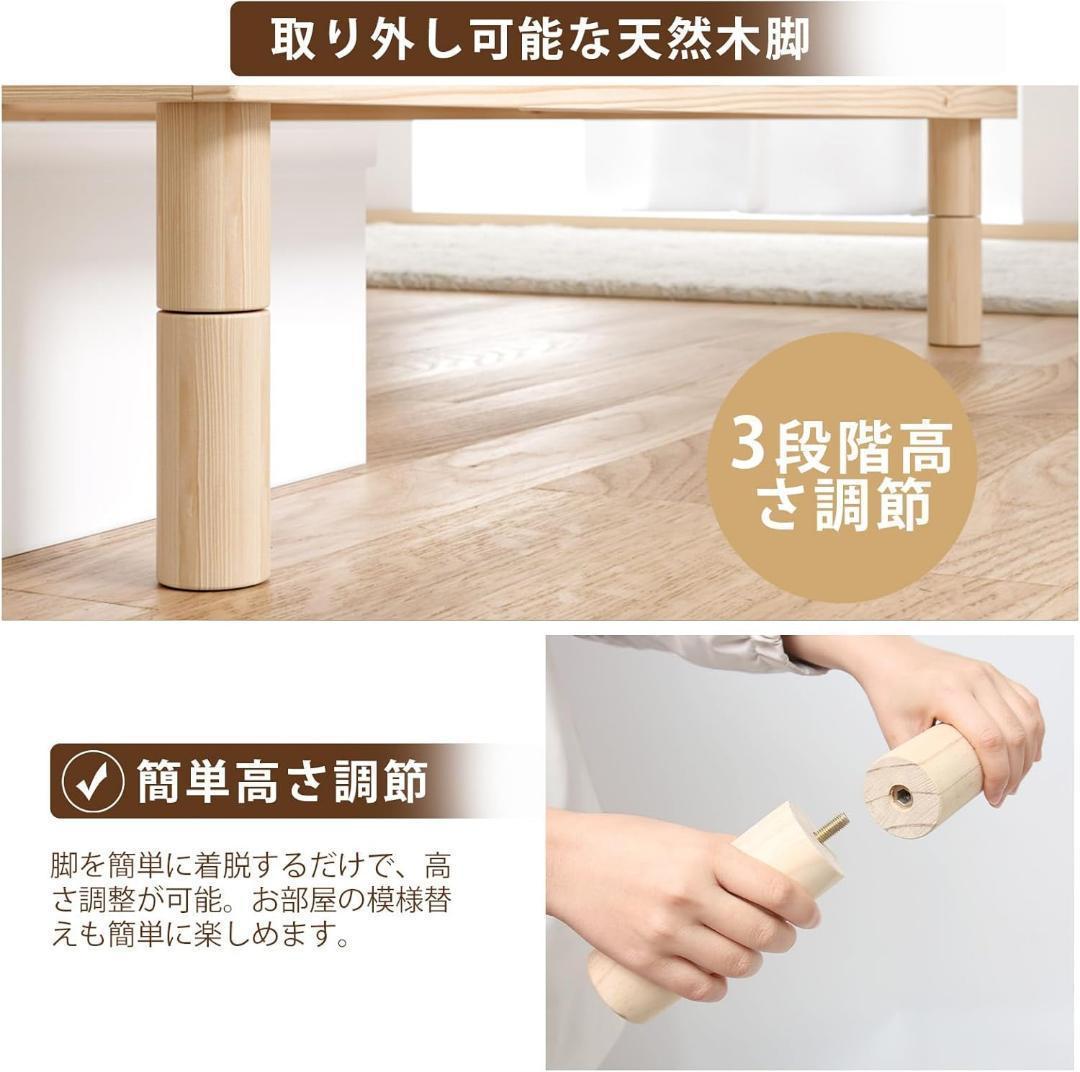 取り外し可能な天然木脚

3段階高さ調節

簡単高さ調節

脚を簡単に着脱するだけで、高さ調整が可能。お部屋の模様替えも簡単に楽しめます。