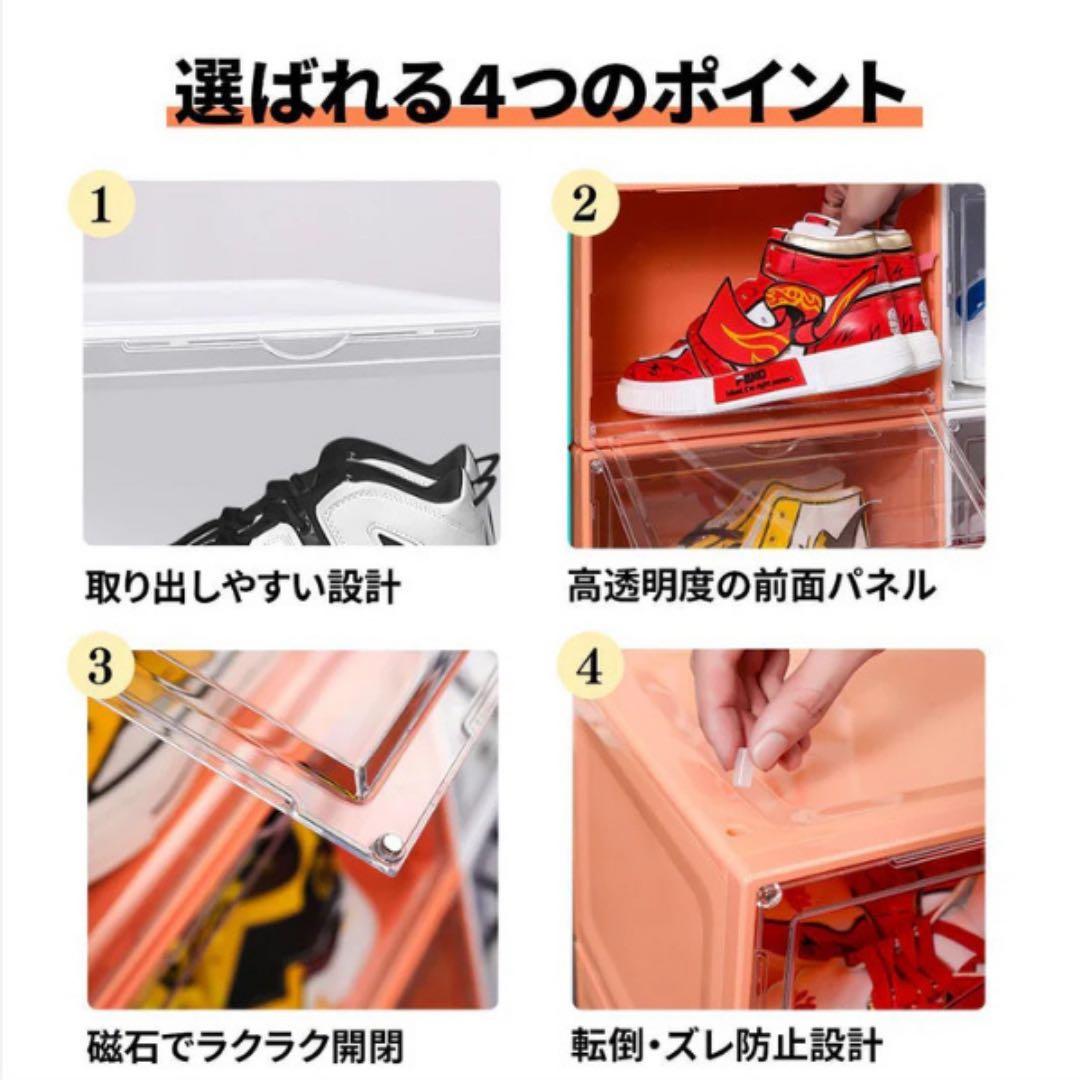 選ばれる4つのポイント

1

取り出しやすい設計

2

高透明度の前面パネル

3

磁石でラクラク開閉

4

転倒・ズレ防止設計