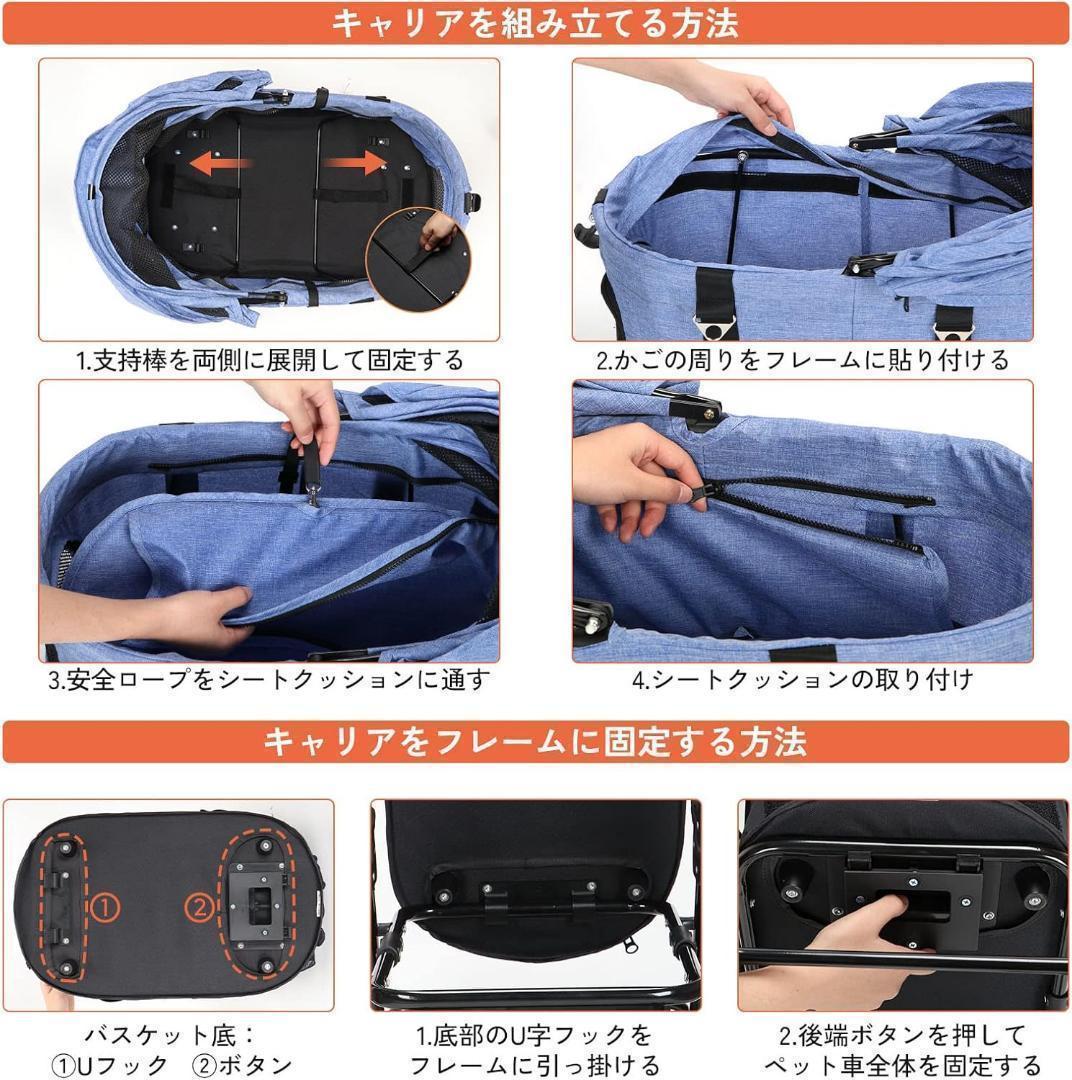 キャリアを組み立てる方法

1.支持棒を両側に展開して固定する

2.かごの周りをフレームに貼り付ける

3.安全ロープをシートクッションに通す

4.シートクッションの取り付け

キャリアをフレームに固定する方法

①

②

バスケット底：
①Uフック　②ボタン

1.底部のU字フックを
フレームに引っ掛ける

2.後端ボタンを押して
ペット車全体を固定する